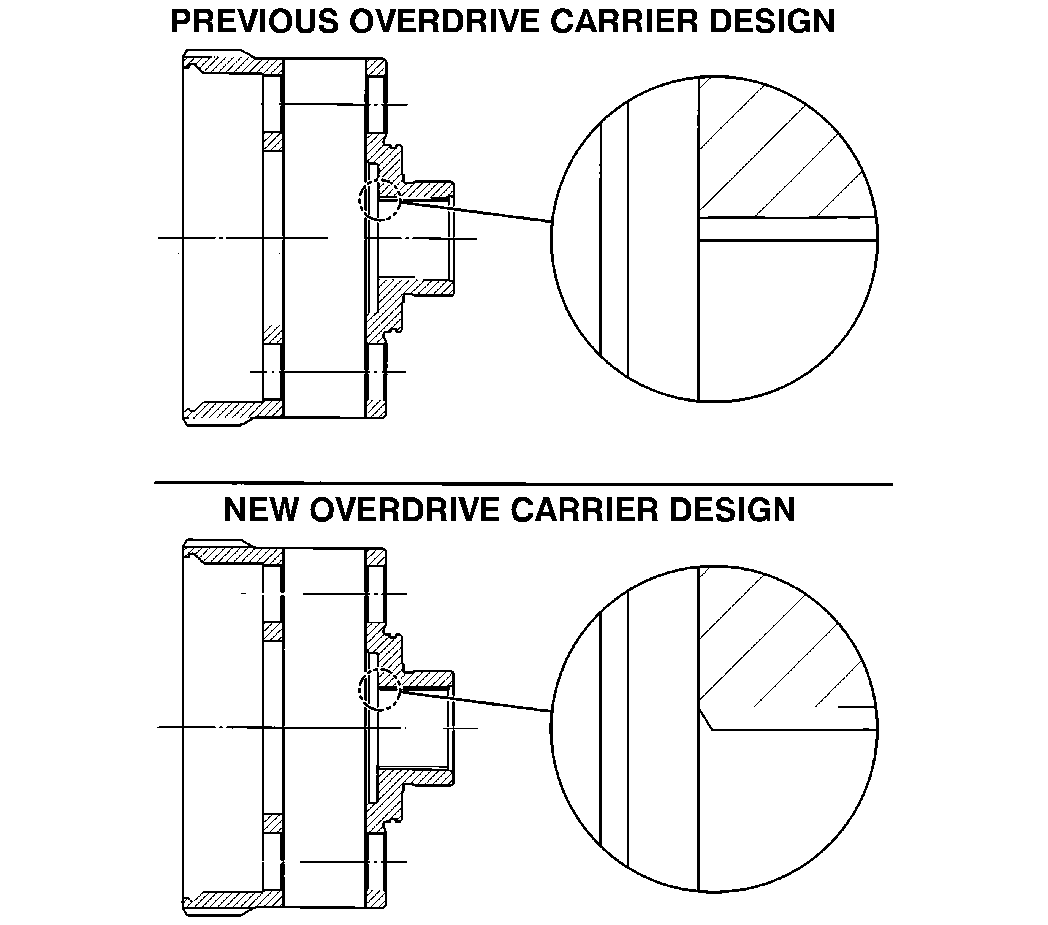 PREVIOUS OVERDRIVE CARRIER DESIGN

NEW OVERDRIVE CARRIER DESIGN