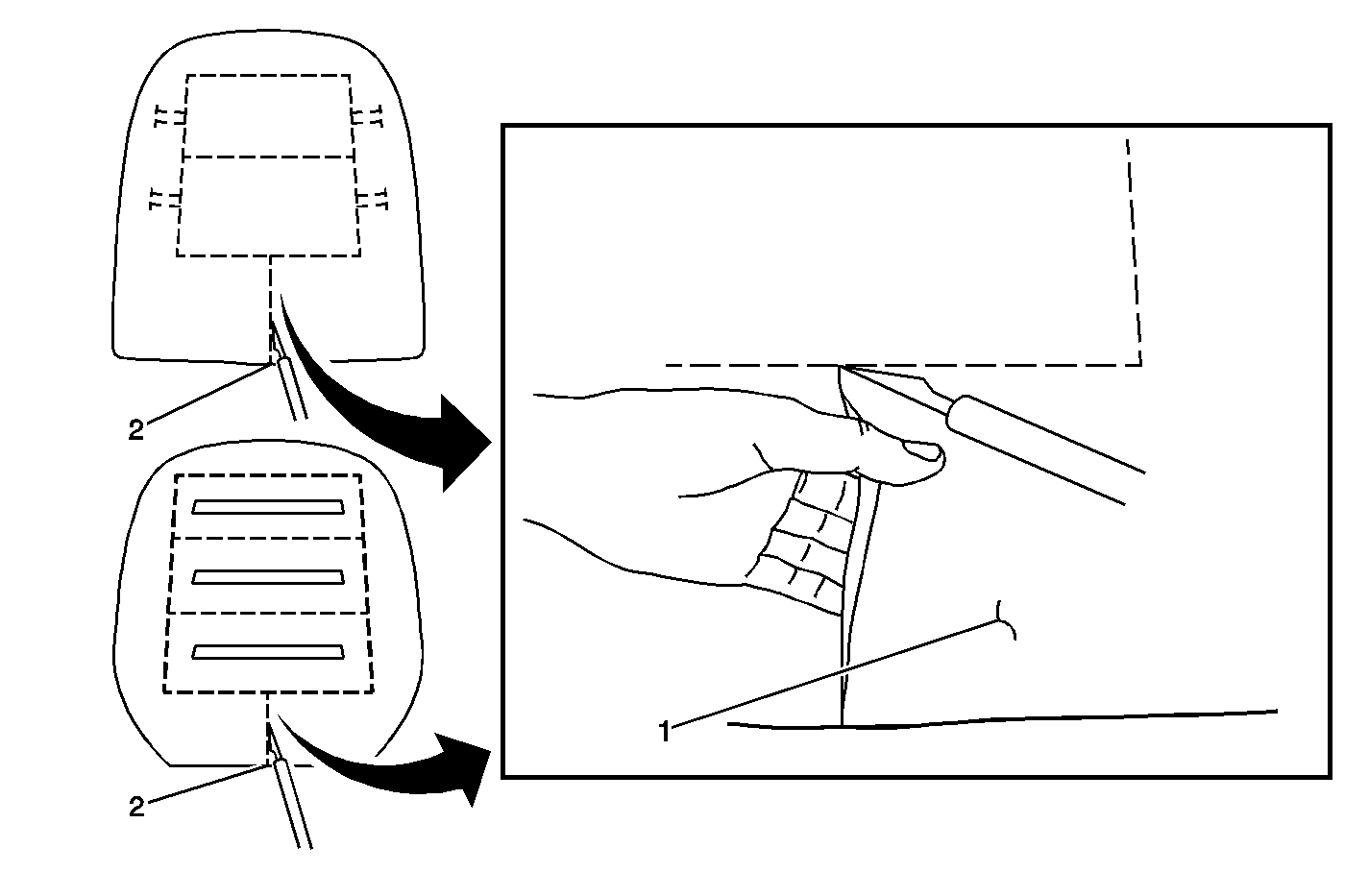 2
2
1