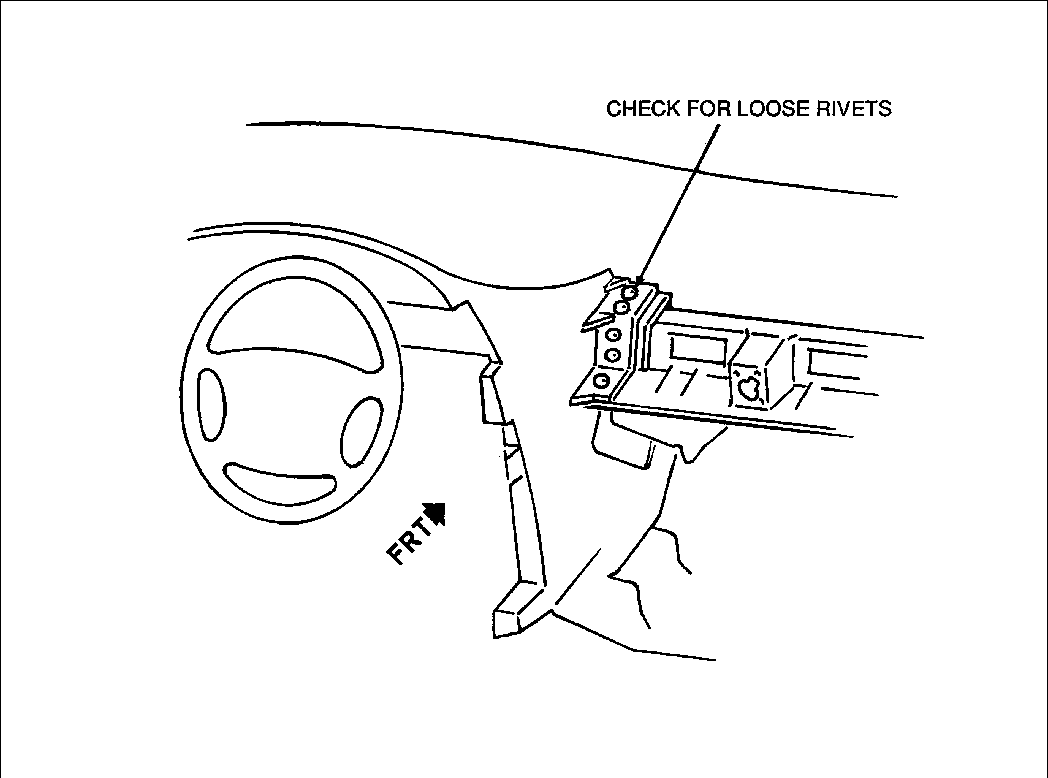 CHECK FOR LOOSE RIVETS

FRT