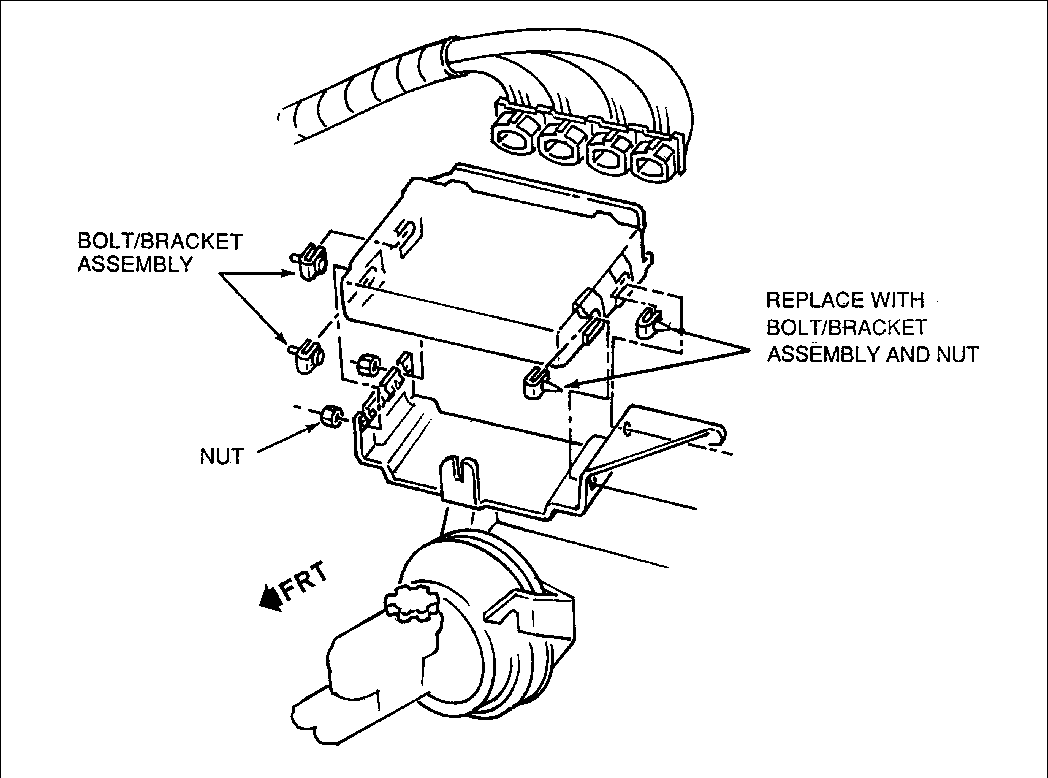 BOLT/BRACKET ASSEMBLY

REPLACE WITH BOLT/BRACKET ASSEMBLY AND NUT

NUT

FRT