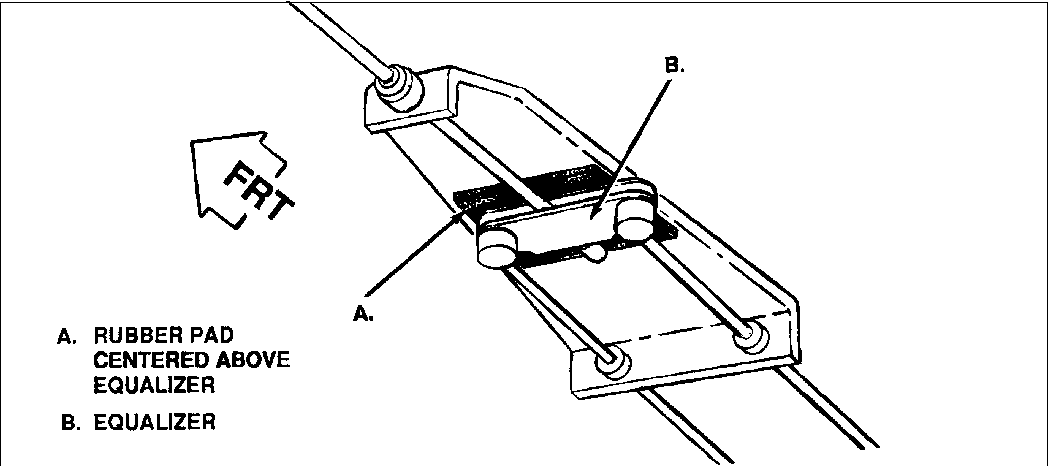 B.

FRT

A.

A. RUBBER PAD CENTERED ABOVE EQUALIZER

B. EQUALIZER