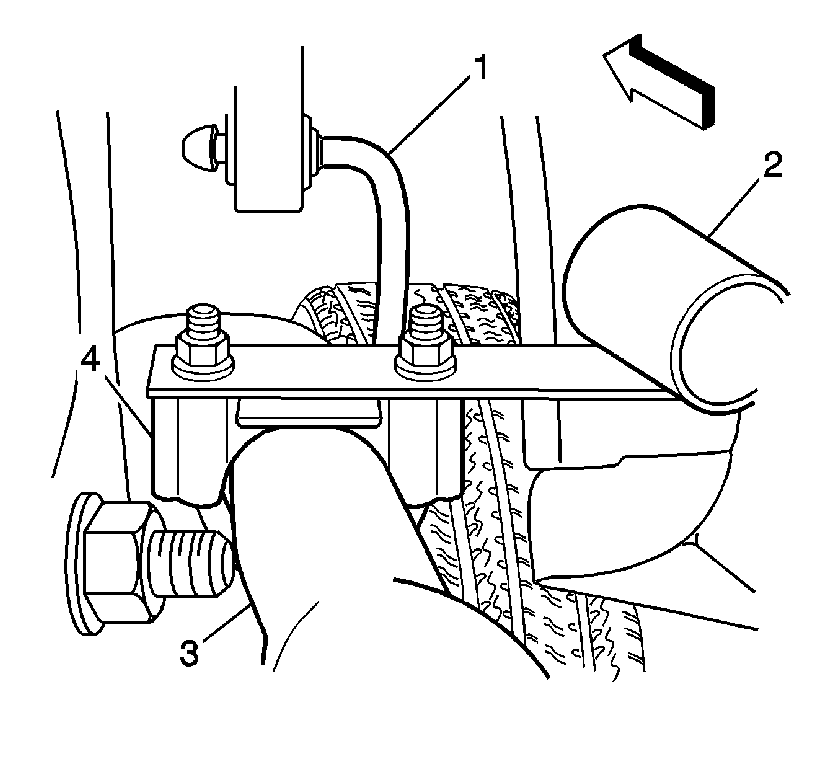 1
2
4
3