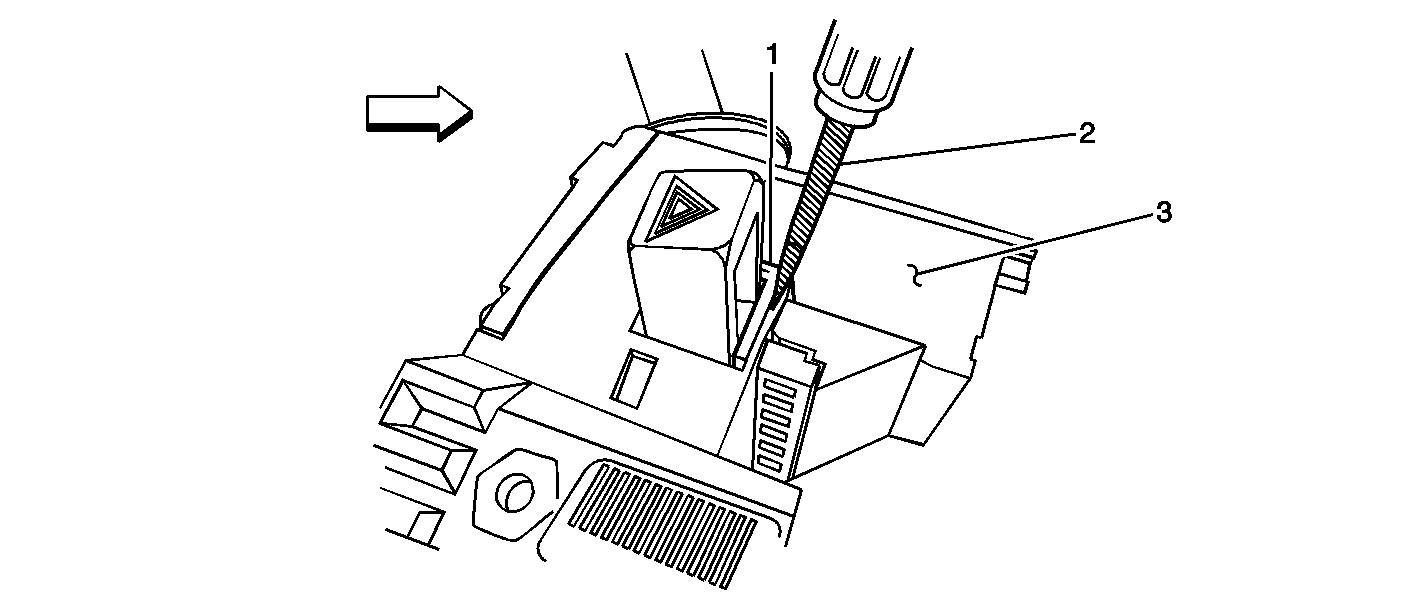 1
2
3