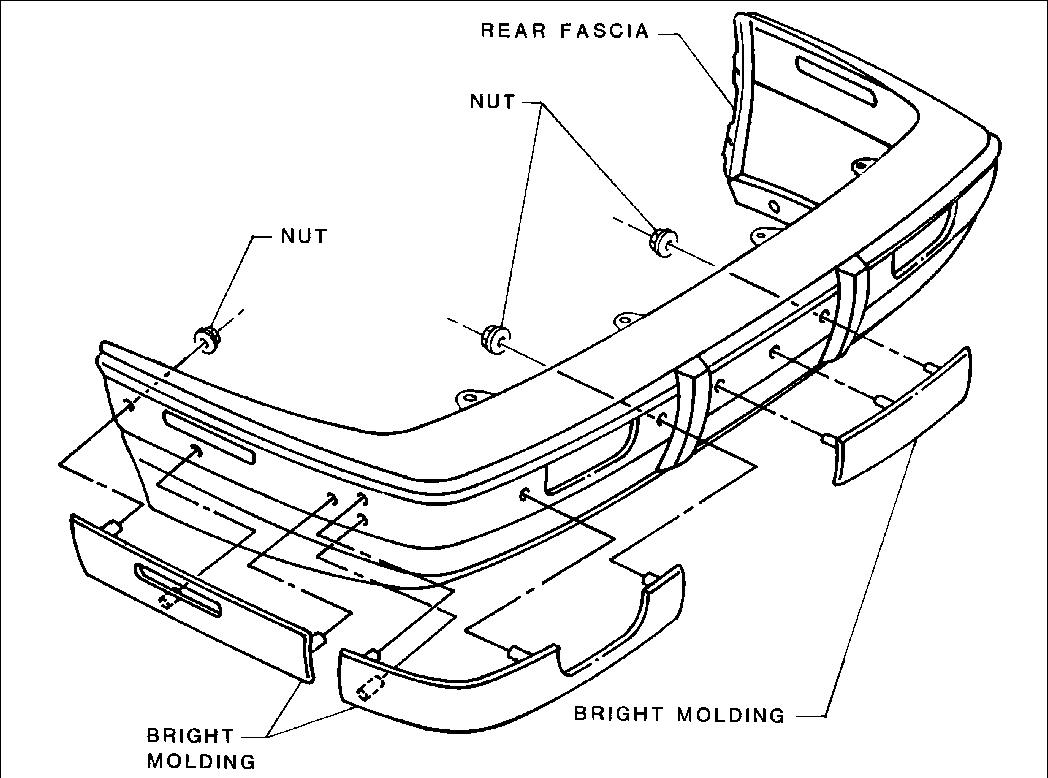 REAR FASCIA

NUT

NUT

BRIGHT MOLDING

BRIGHT MOLDING