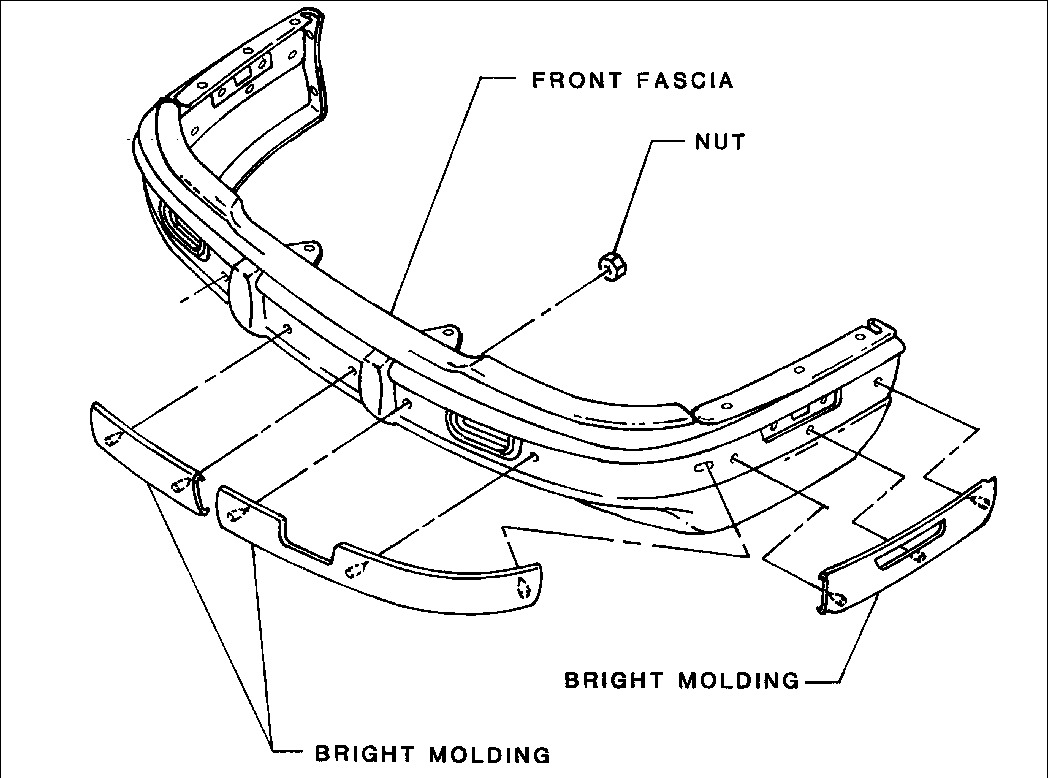 FRONT FASCIA
NUT
BRIGHT MOLDING
BRIGHT MOLDING