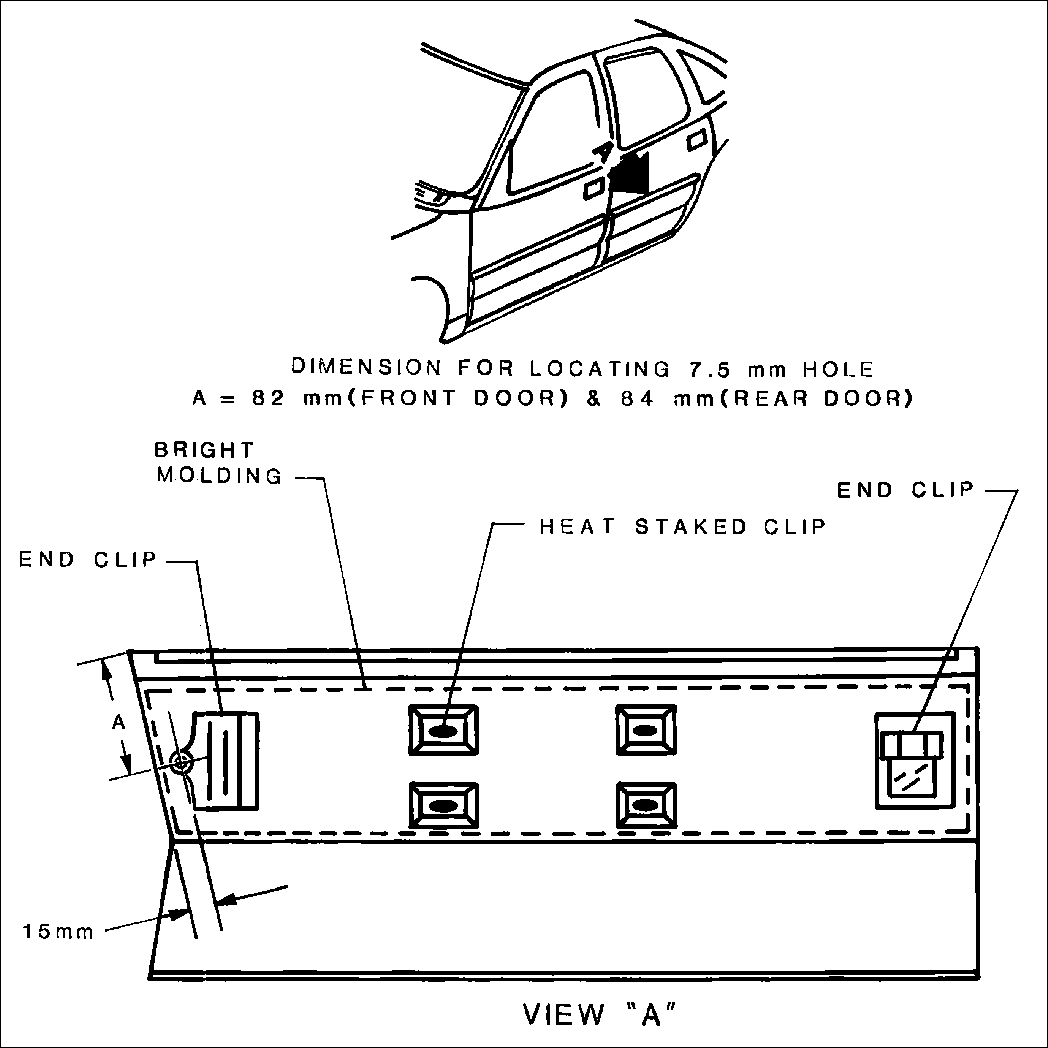 A

DIMENSION FOR LOCATING 7.5 mm HOLE
A = 82 mm(FRONT DOOR) & 84 mm(REAR DOOR)

BRIGHT MOLDING

END CLIP

HEAT STAKED CLIP

END CLIP

A

15mm

VIEW "A"