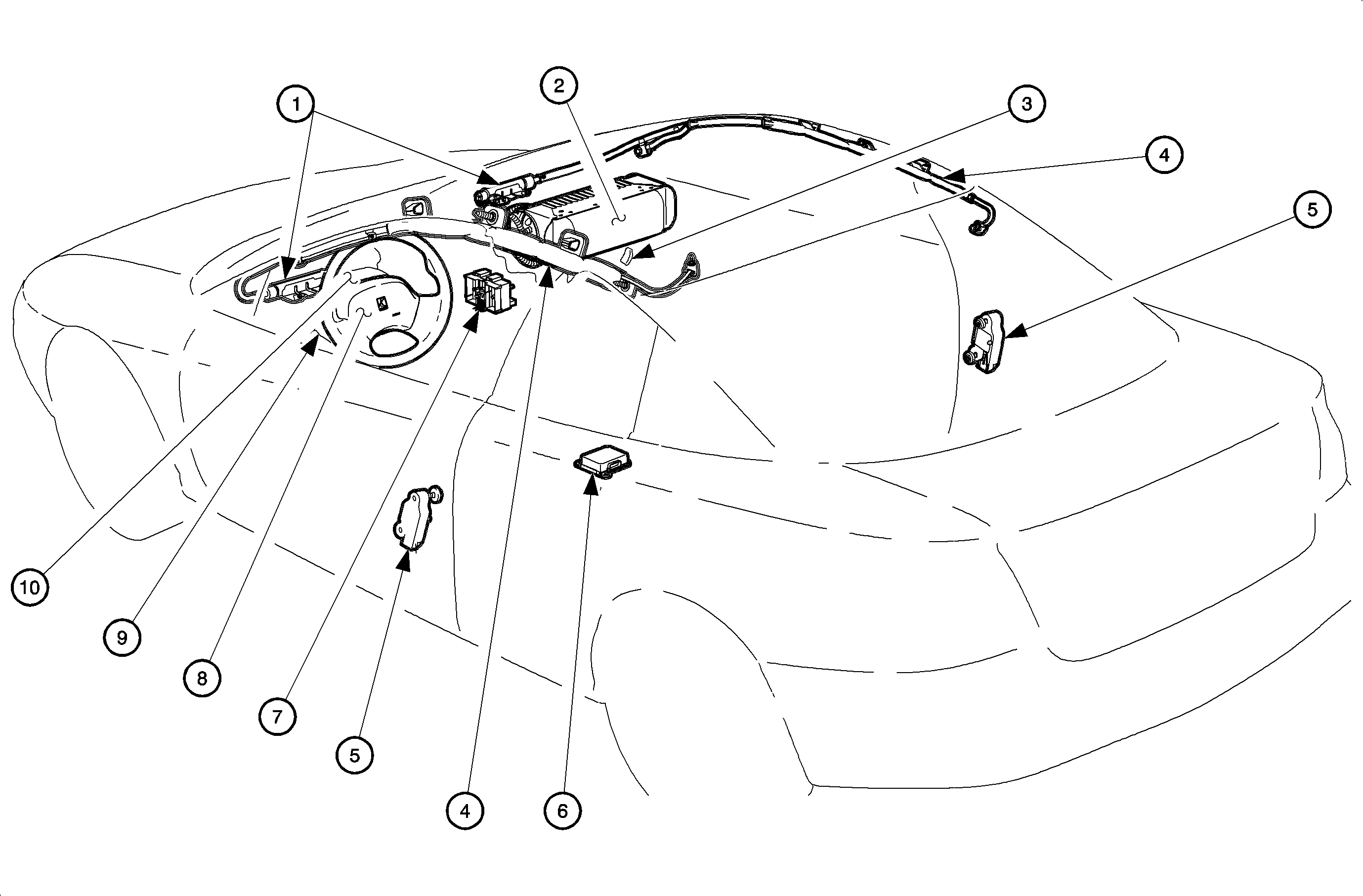 1
2
3
4
5
10
9
8
7
5
4
6