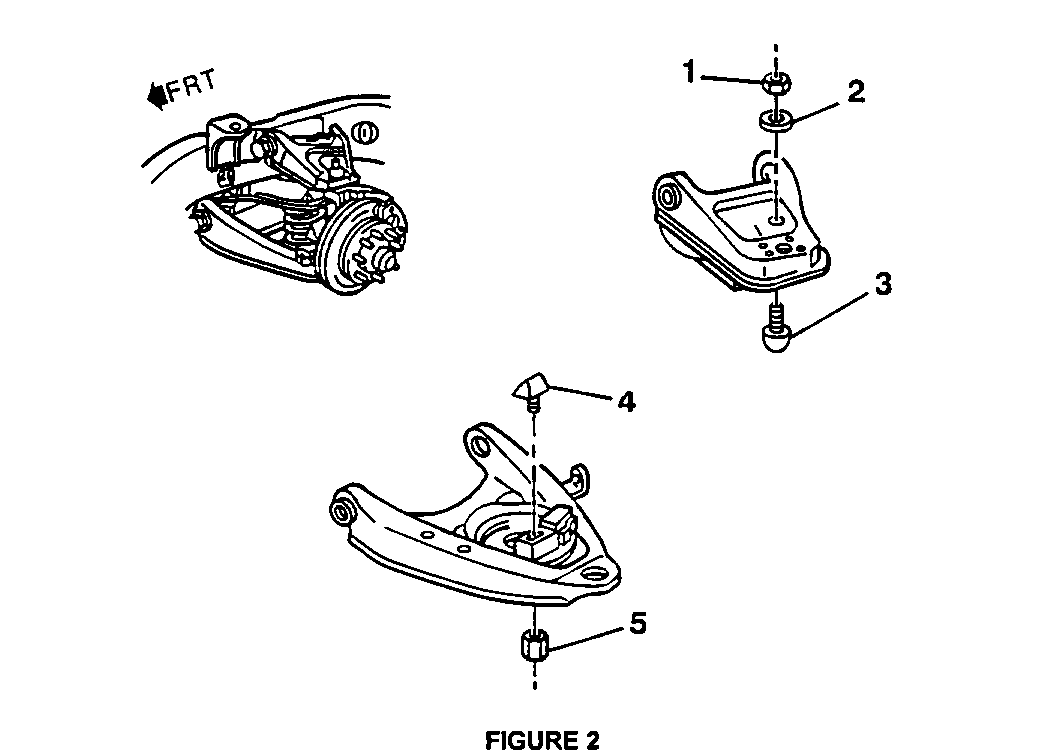 FRT

1

2

3

4

5

FIGURE 2