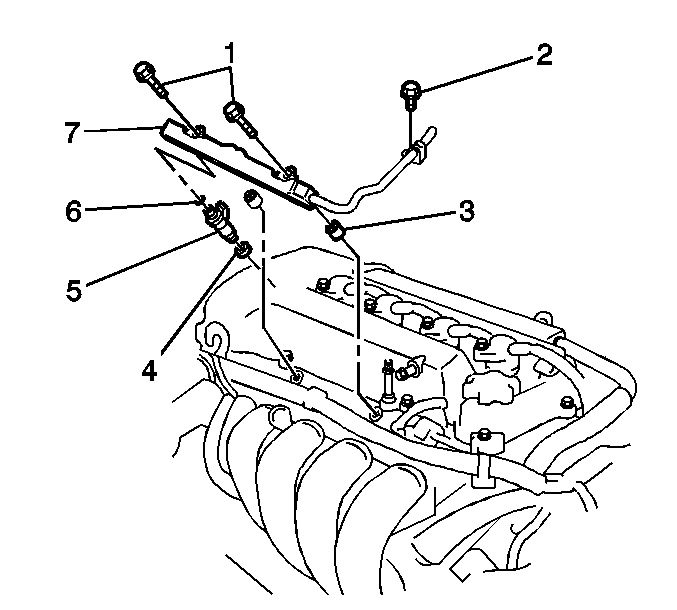 1
2
7
6
3
5
4