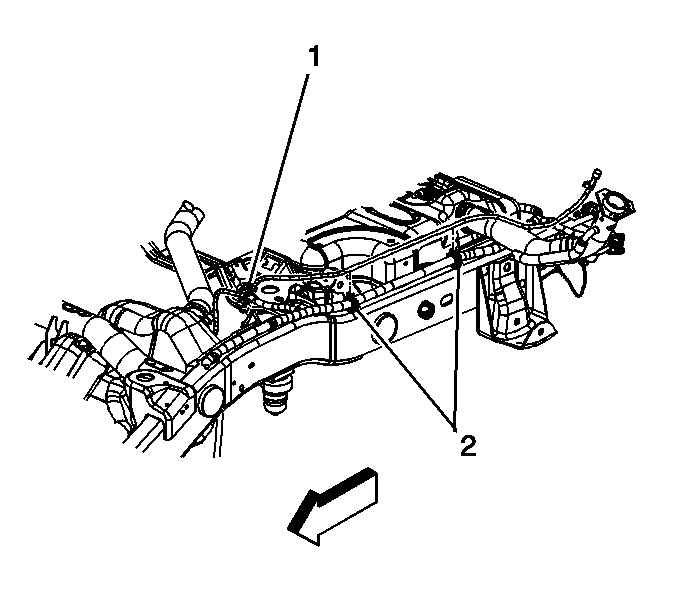 1
2