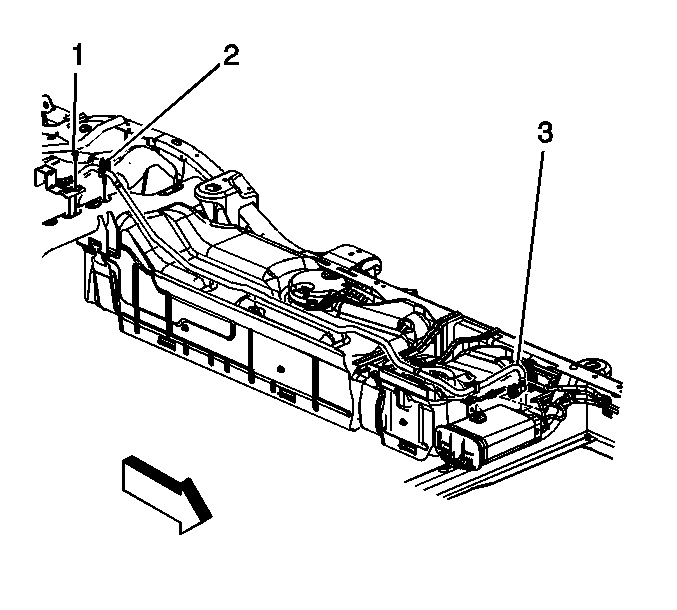 1
2
3