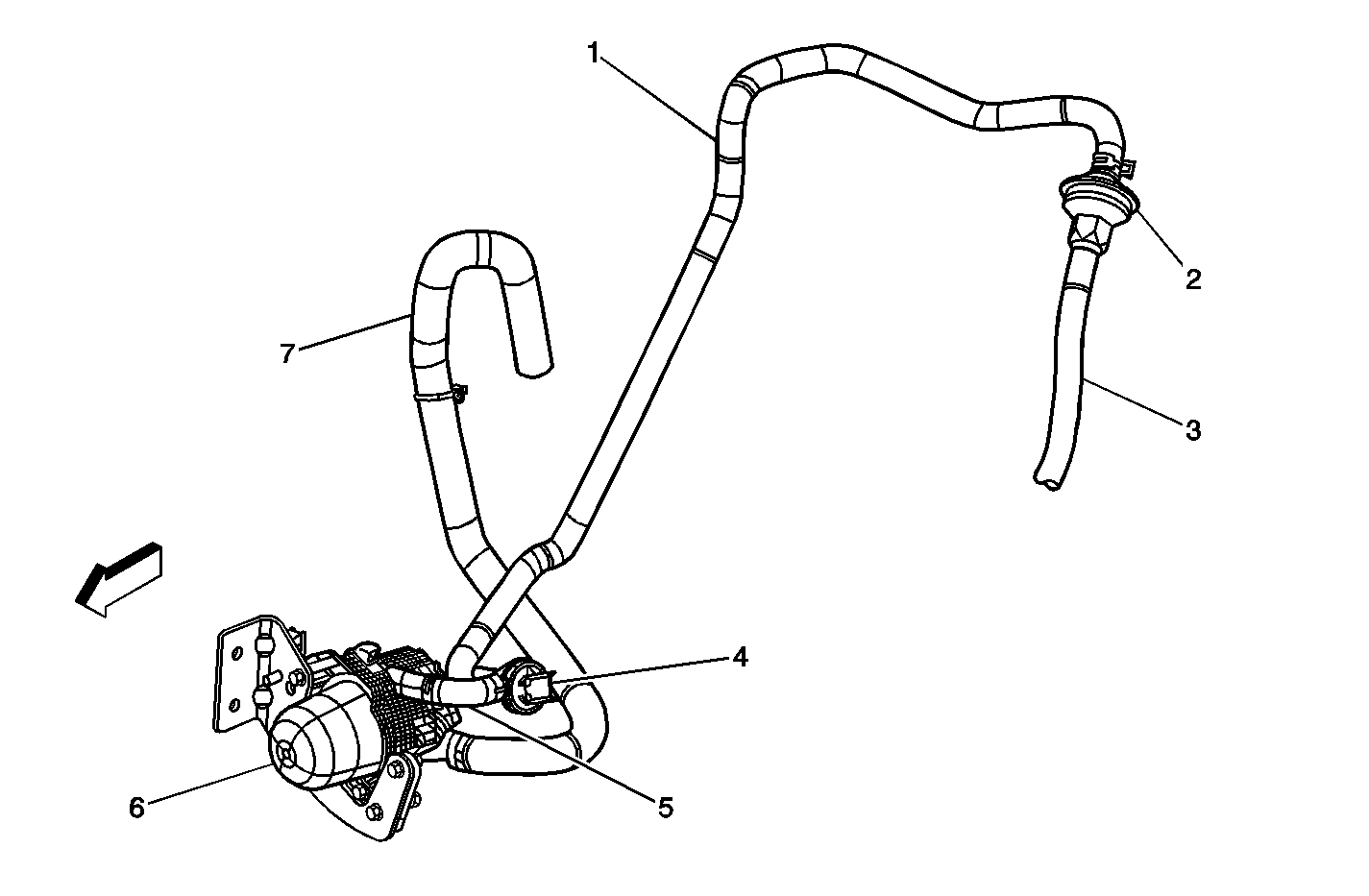 1
2
7
3
4
6
5