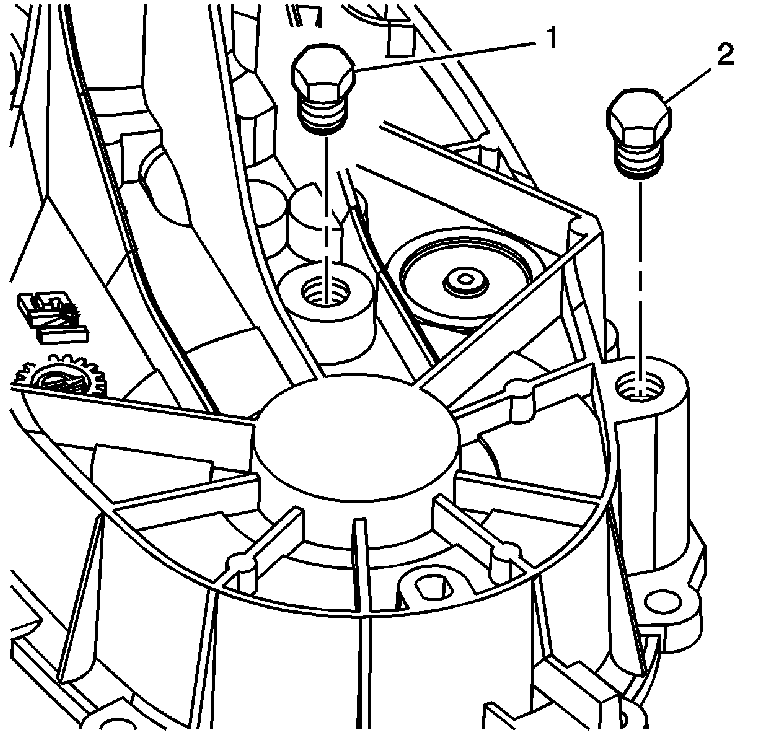 1
2