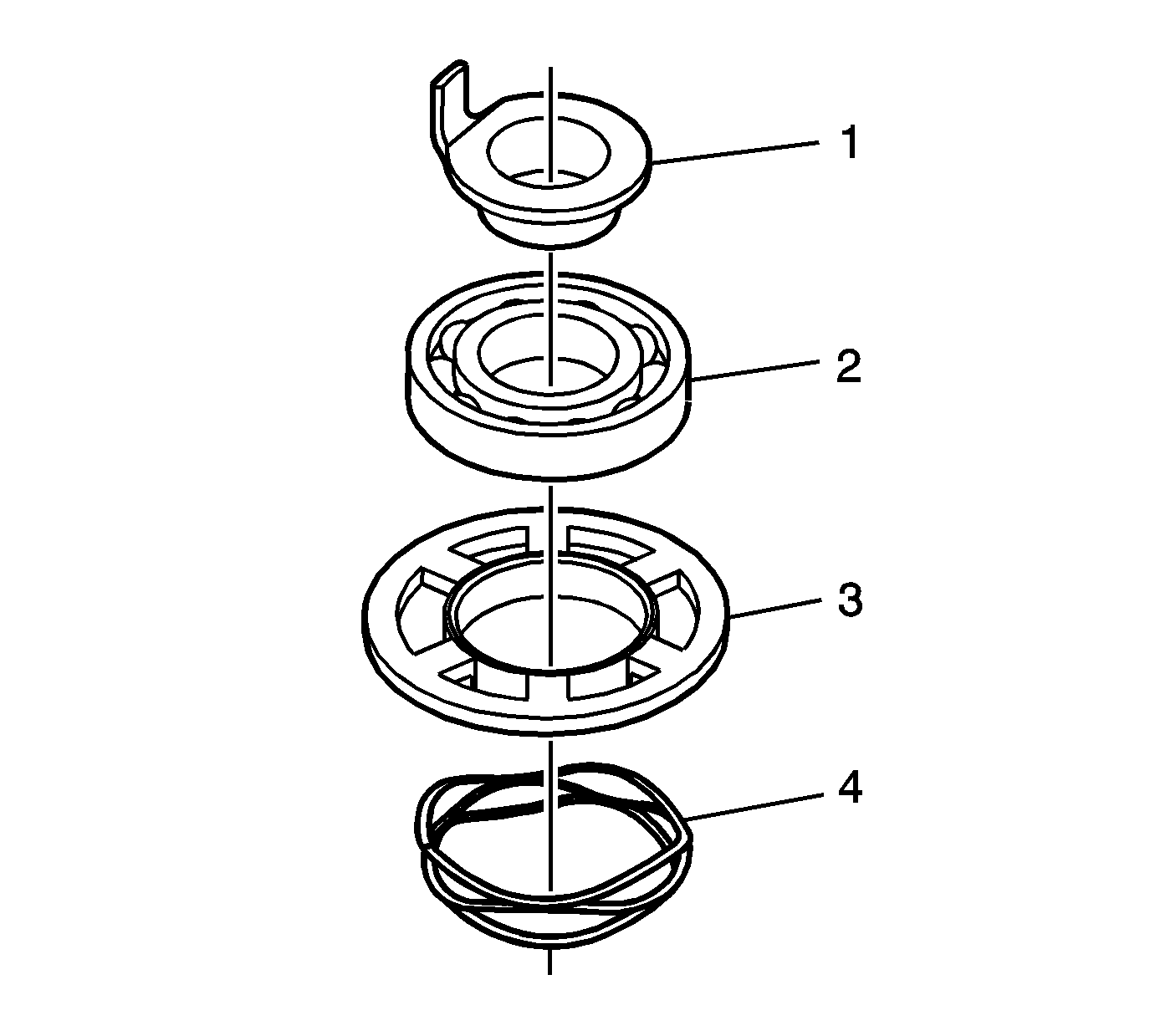 1
2
3
4