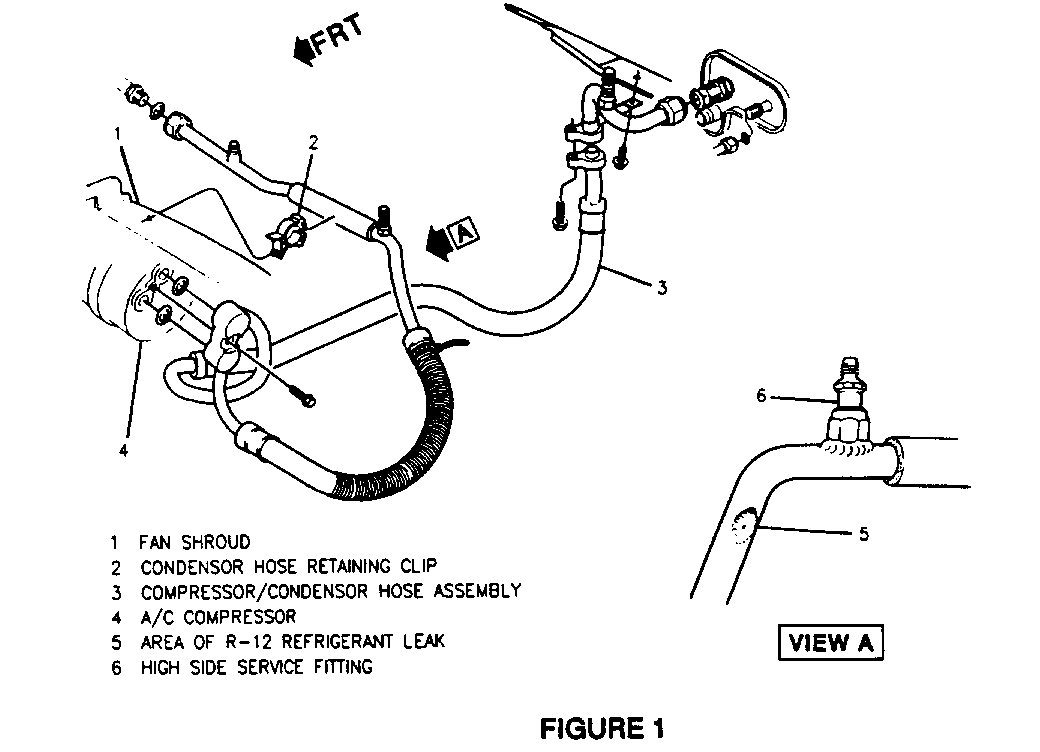 FRT

1

2

A

3

4

6

5

1 FAN SHROUD
2 CONDENSOR HOSE RETAINING CLIP
3 COMPRESSOR/CONDENSOR HOSE ASSEMBLY
4 A/C COMPRESSOR
5 AREA OF R-12 REFRIGERANT LEAK
6 HIGH SIDE SERVICE FITTING

VIEW A

FIGURE 1