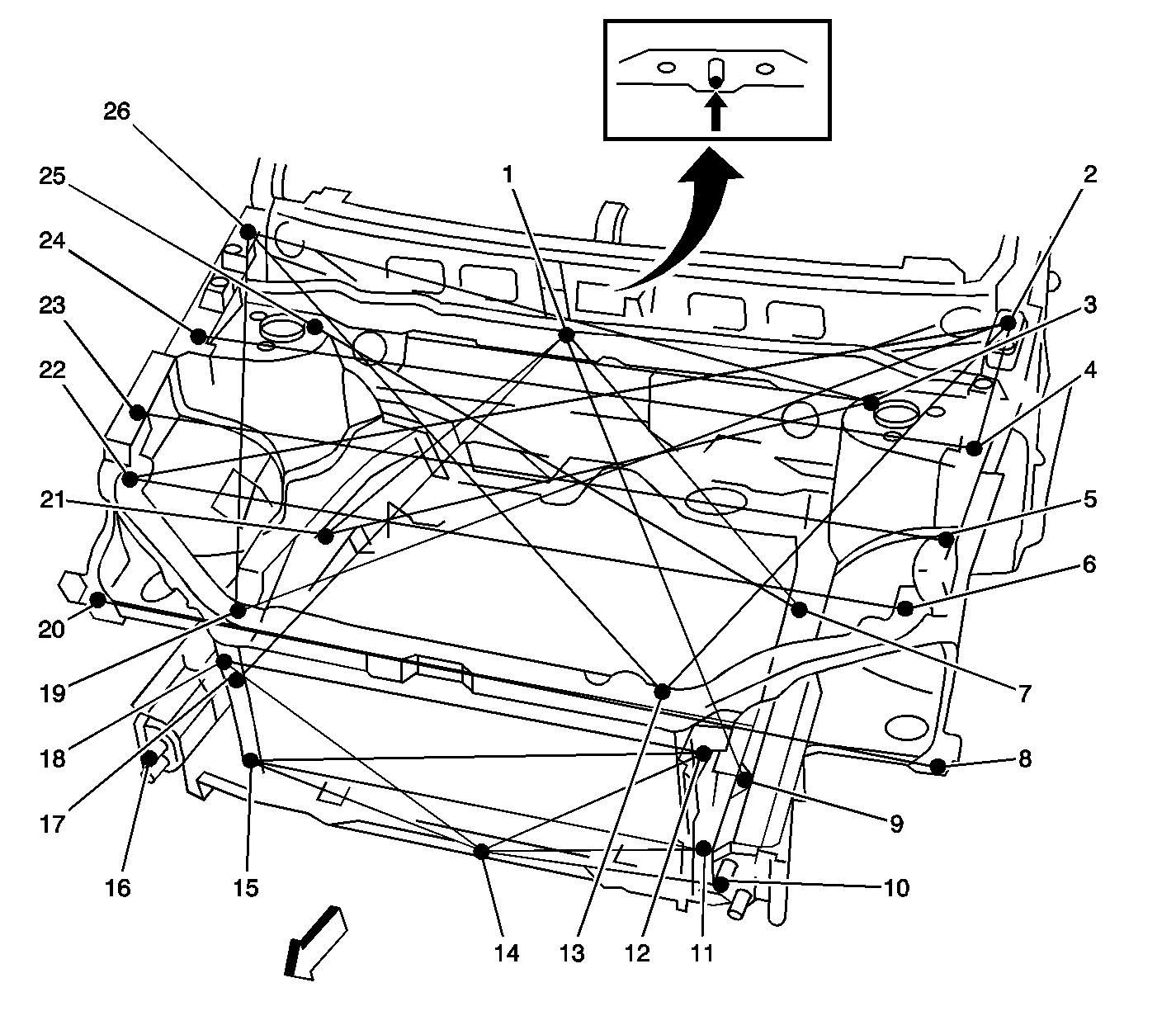 26
25
24
23
22
21
20
19
18
17
16
15
14
13
12
11
10
9
8
7
6
5
4
3
2
1