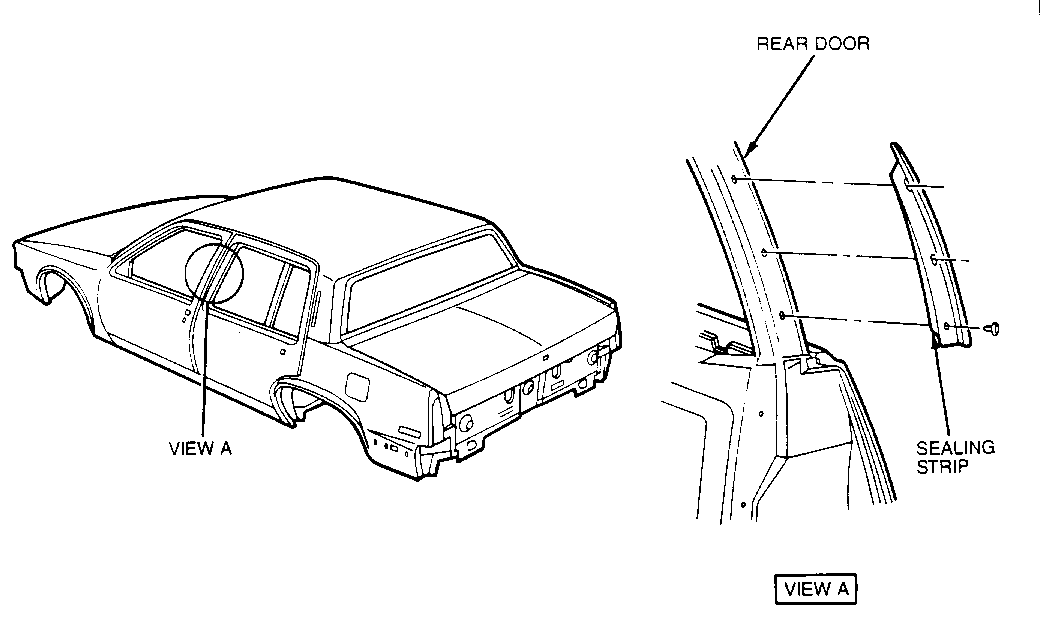 REAR DOOR

VIEW A

SEALING STRIP

VIEW A