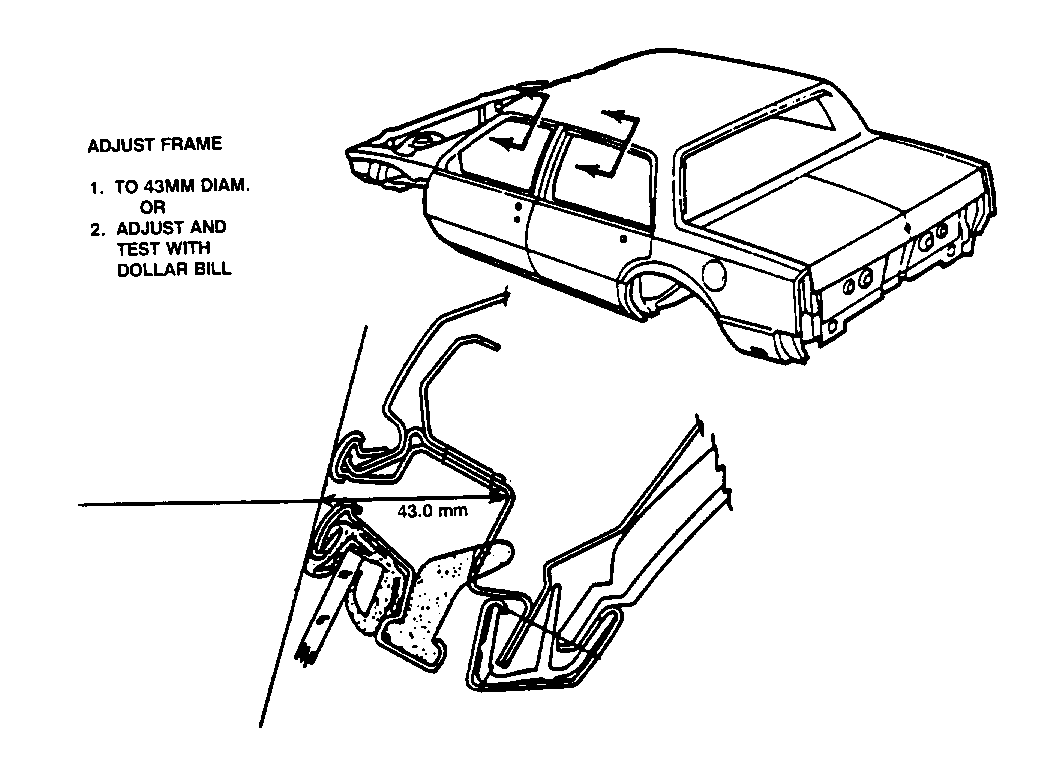 ADJUST FRAME

1. TO 43MM DIAM.
OR
2. ADJUST AND TEST WITH DOLLAR BILL

43.0 mm