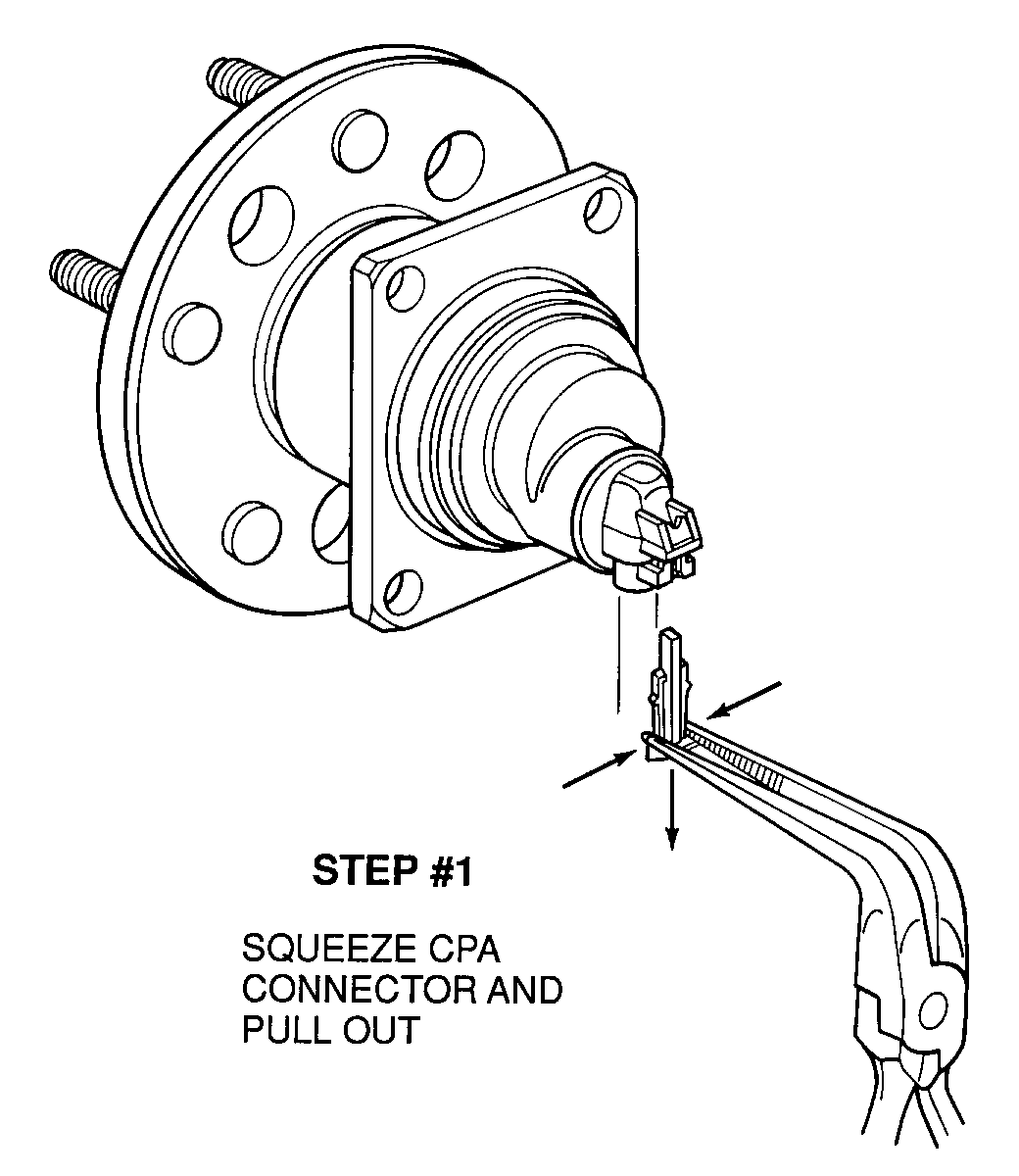 STEP #1

SQUEEZE CPA CONNECTOR AND PULL OUT