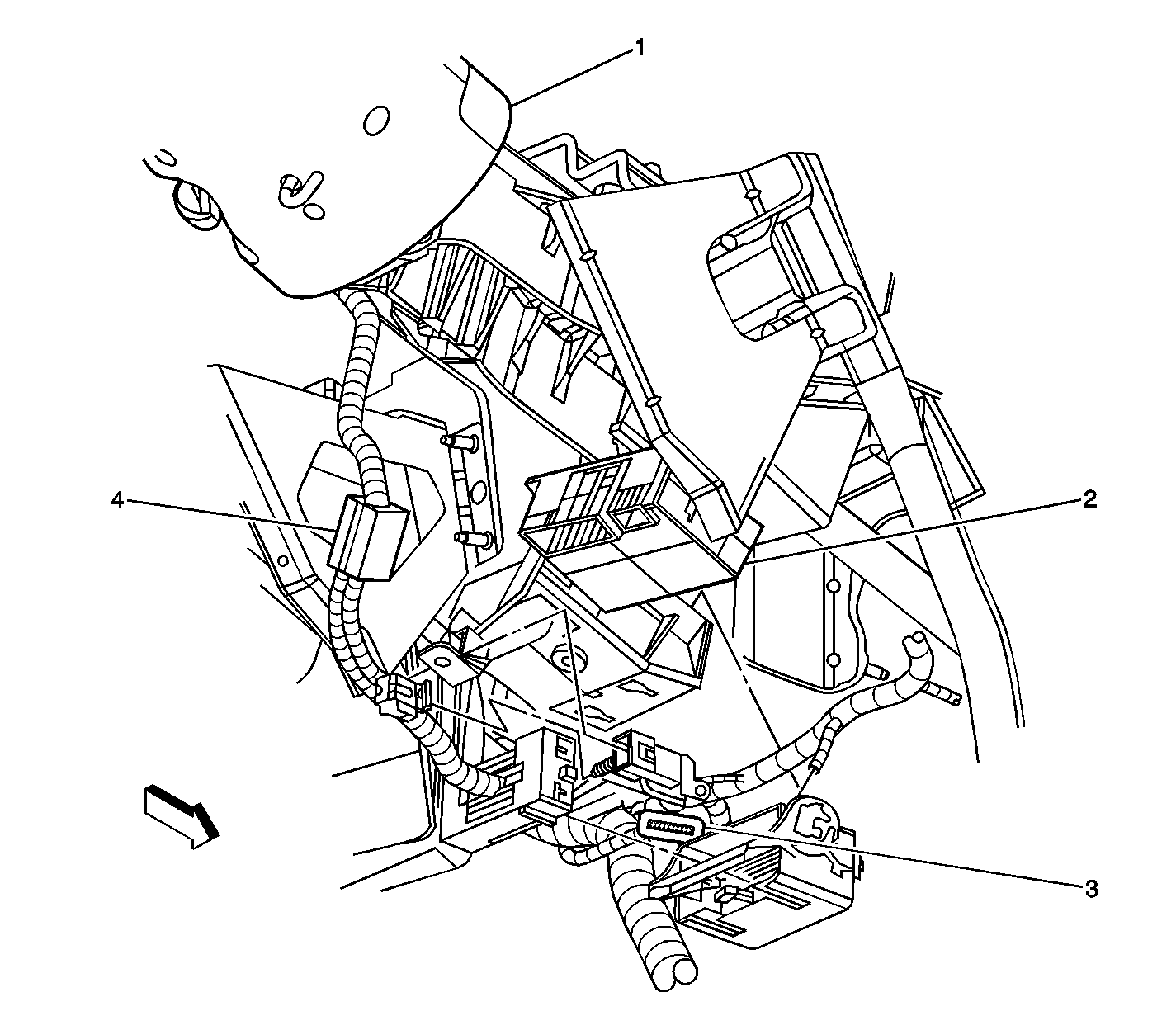 1
4
2
3