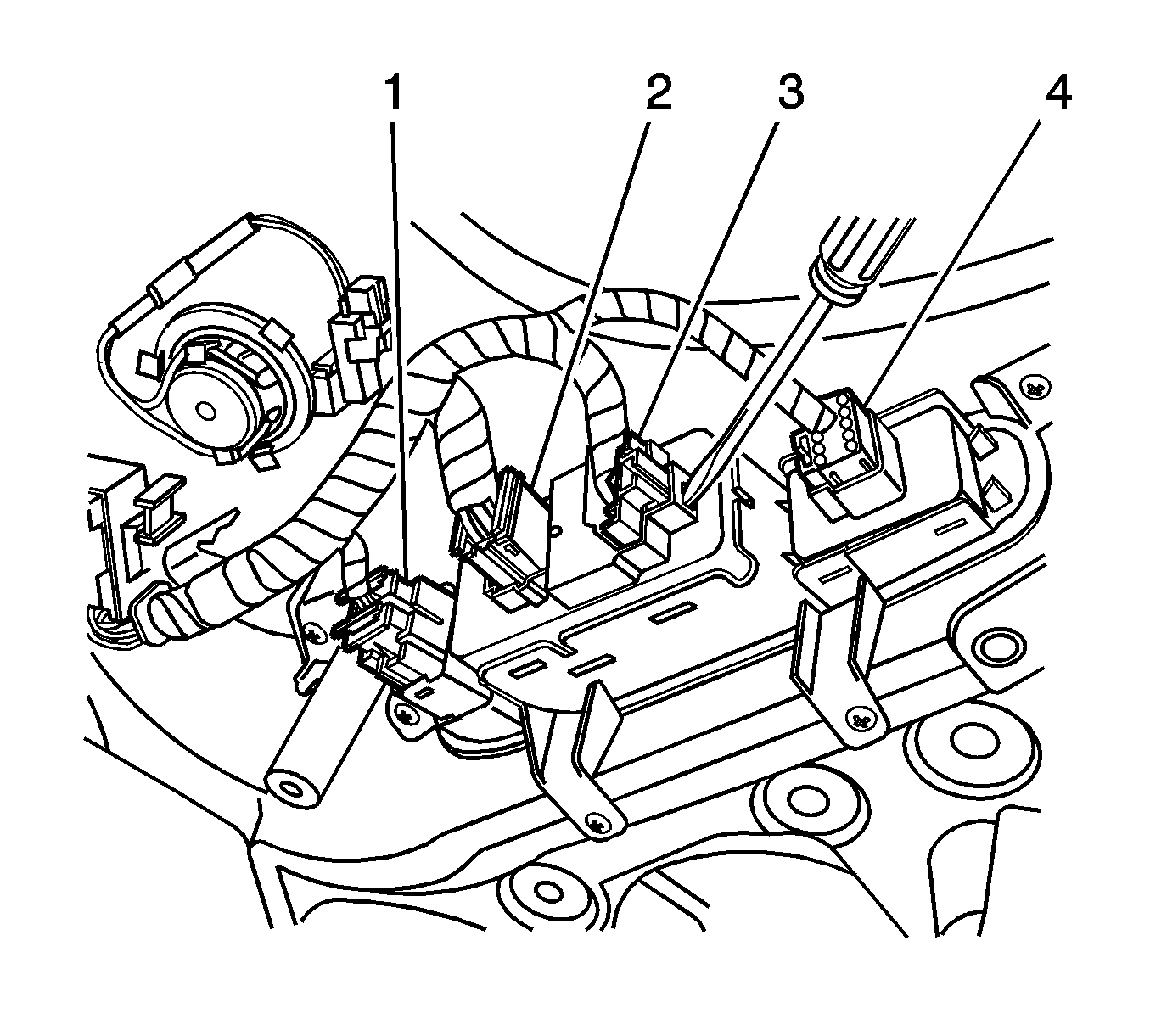 1
2
3
4