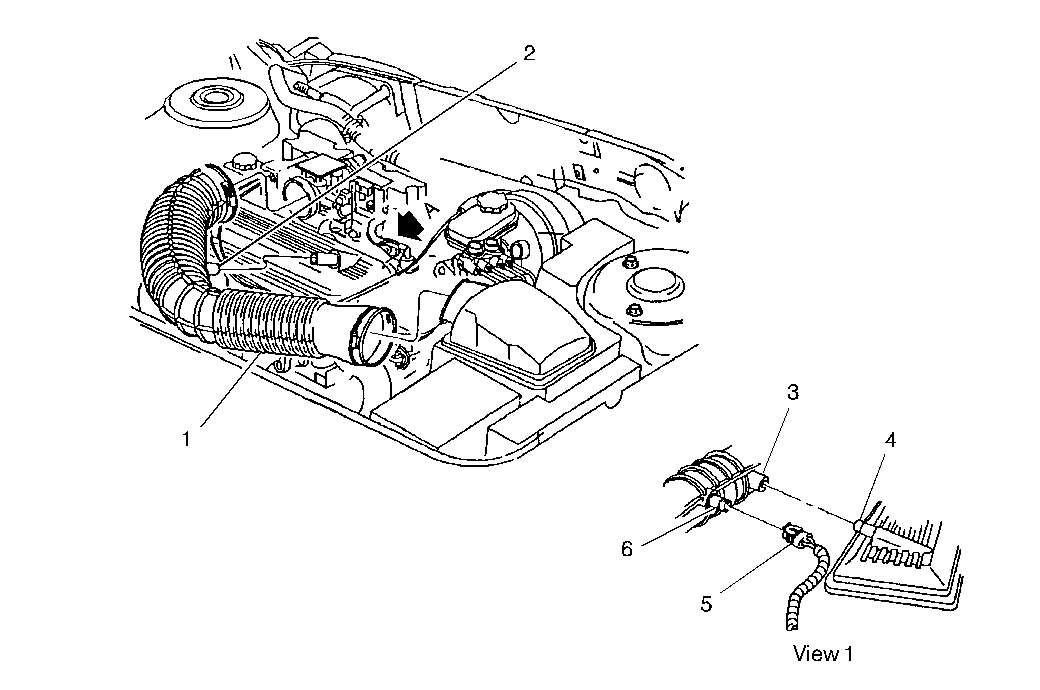 2
1
3
4
6
5
View 1