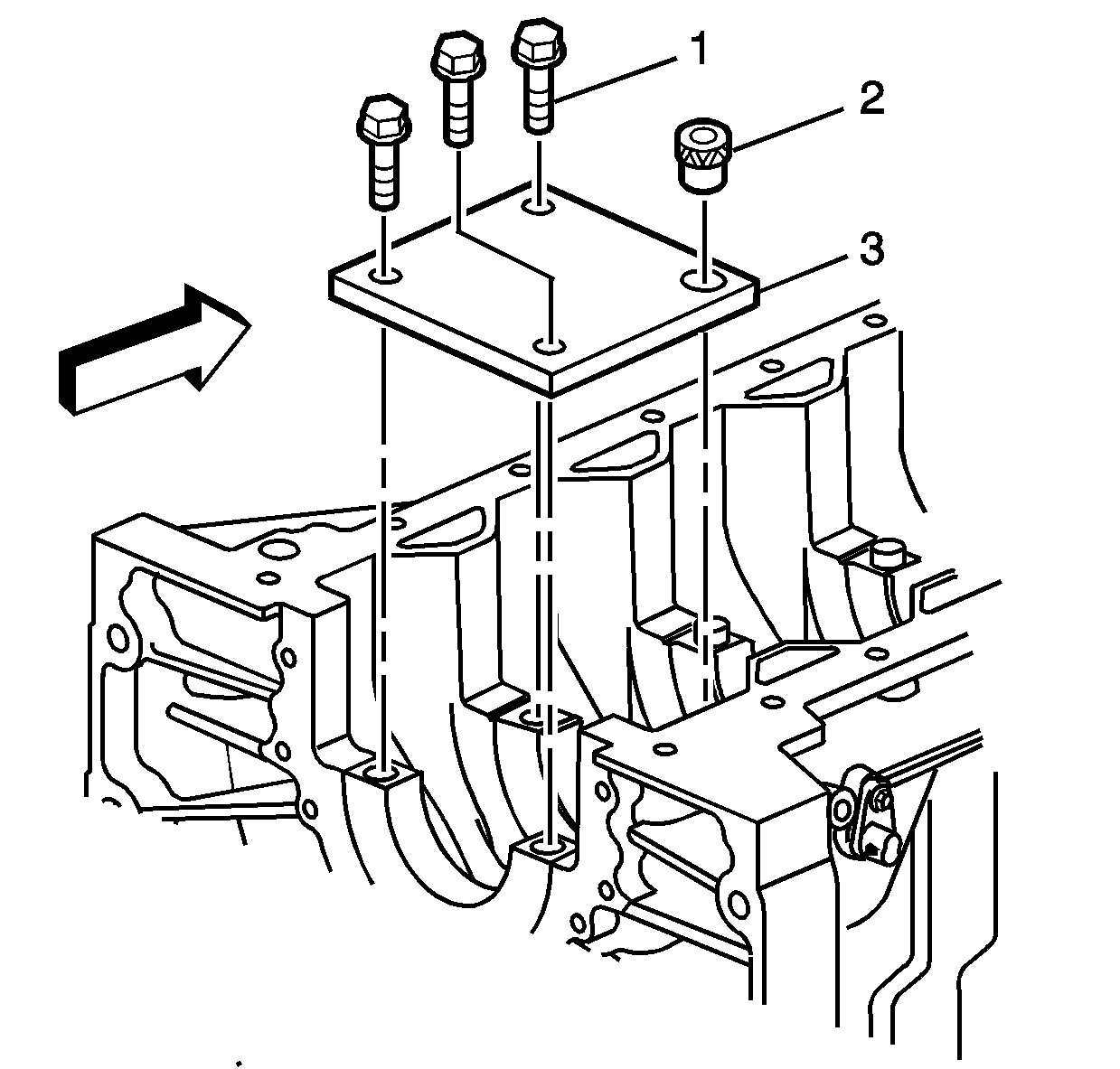 1
2
3