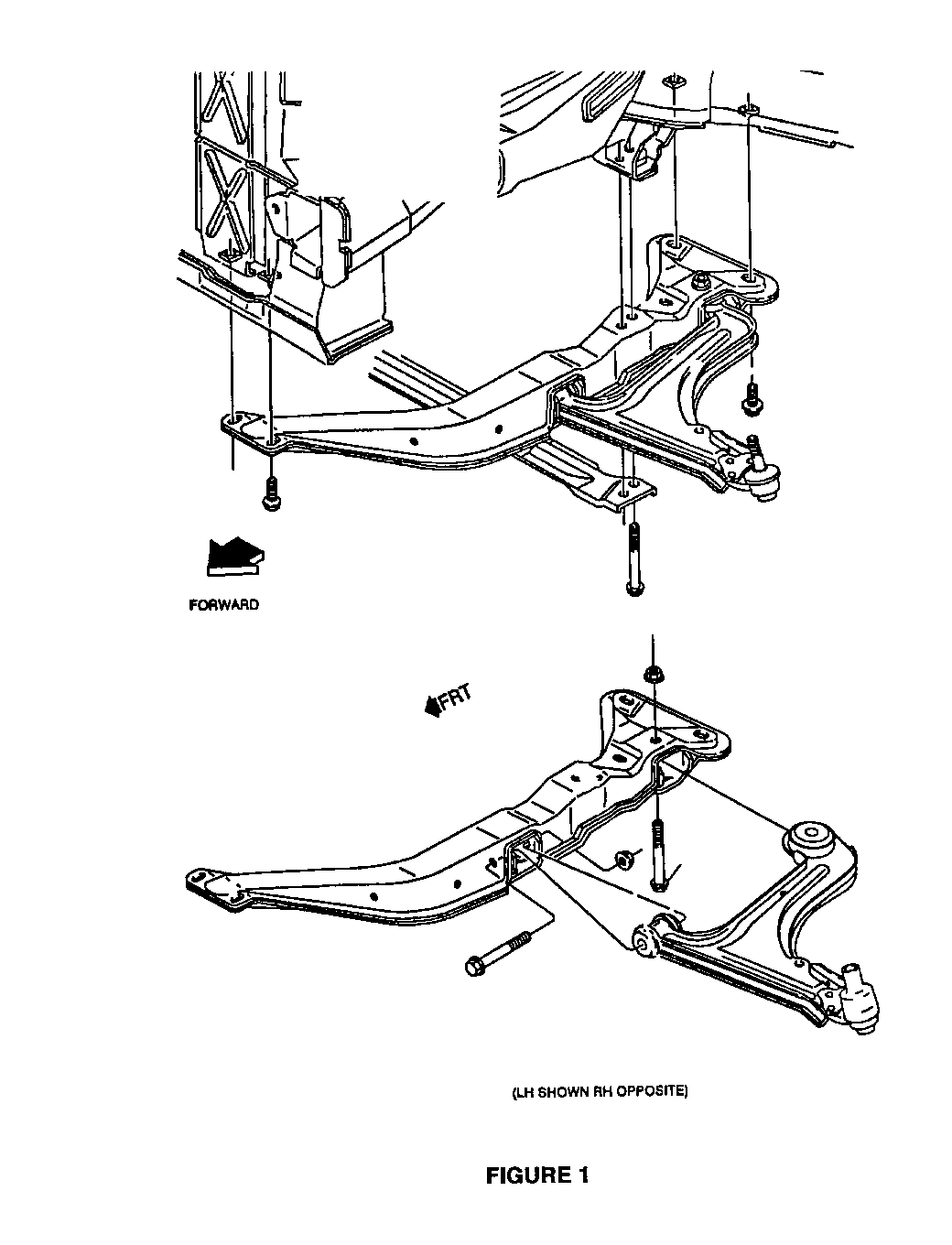 FORWARD

FRT

(LH SHOWN RH OPPOSITE)

FIGURE 1