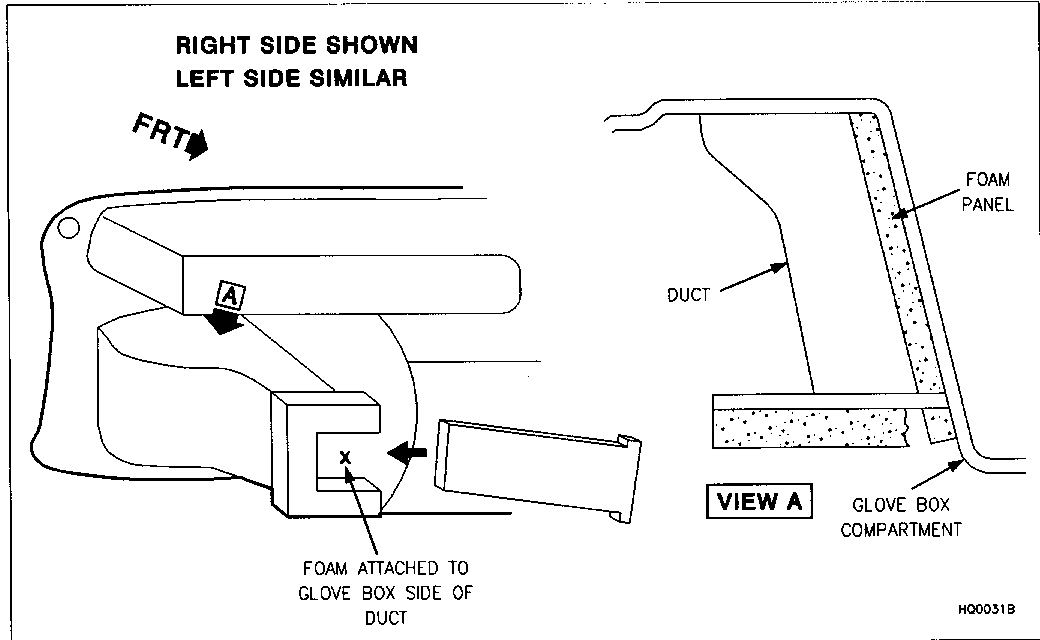 RIGHT SIDE SHOWN
LEFT SIDE SIMILAR

FRT

A

X

FOAM ATTACHED TO GLOVE BOX SIDE OF DUCT

FOAM PANEL

DUCT

VIEW A

GLOVE BOX COMPARTMENT

HQ0031B