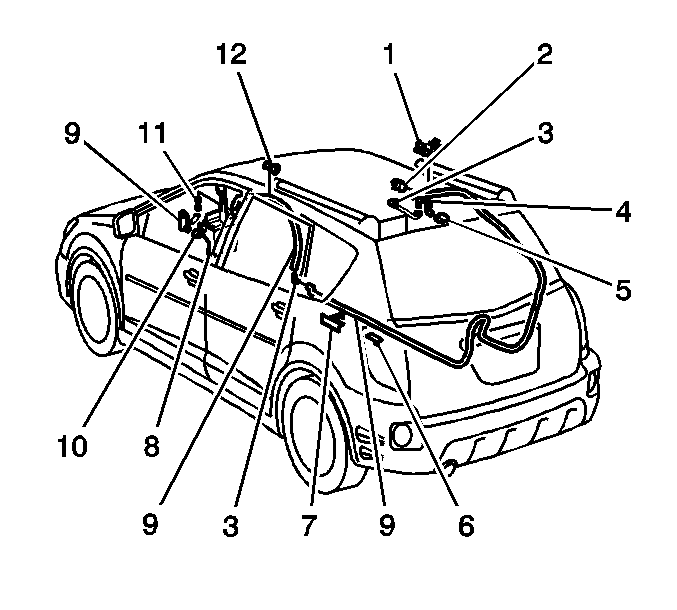 12
1
2
9
11
3
4
5
10
8
9
3
7
9
6