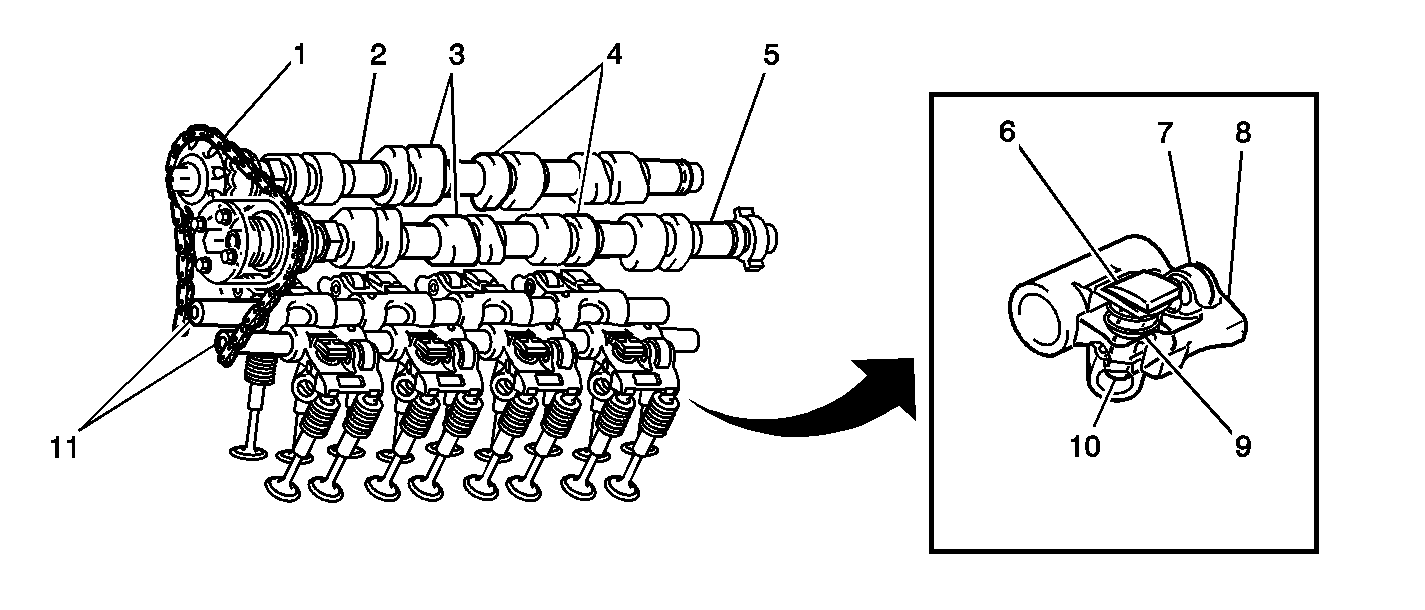 1
2
3
4
5
11
6
7
8
10
9