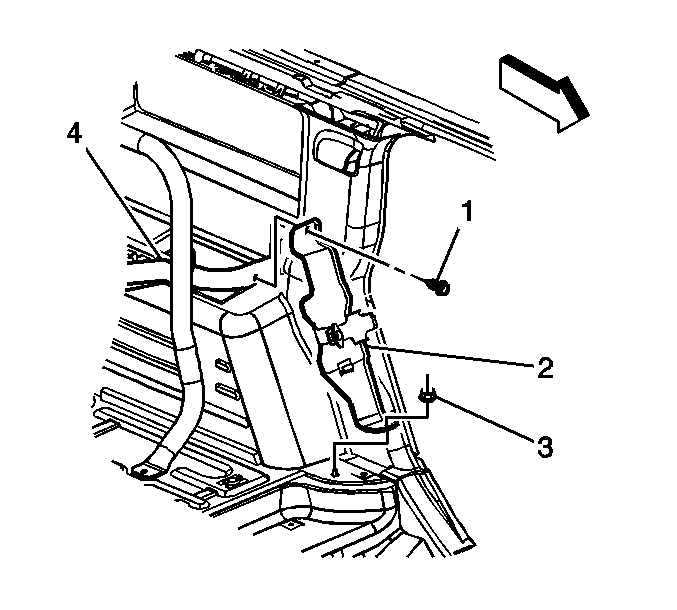 4
1
2
3