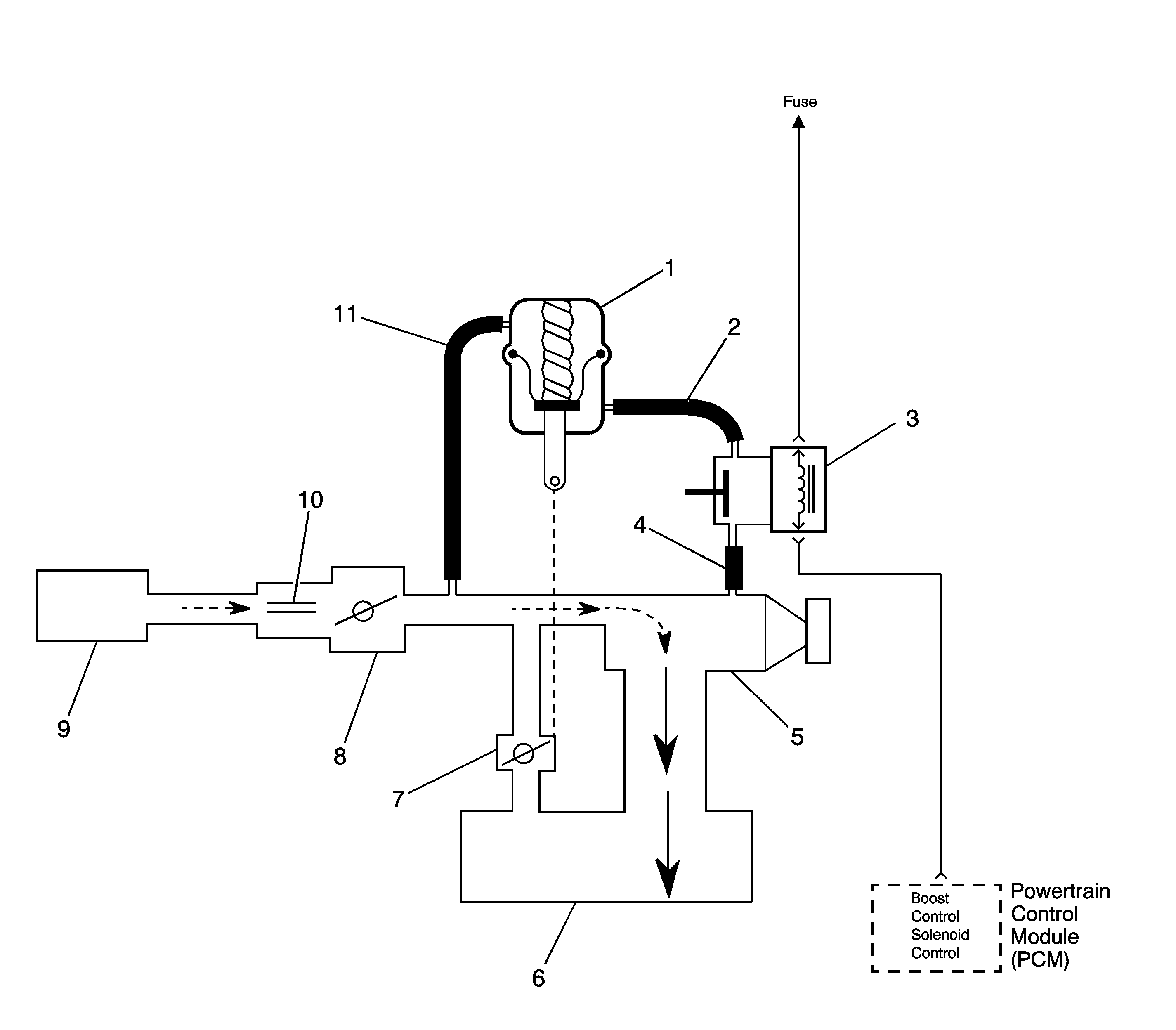 Fuse

1

11

2

3

10

4

9

8

5

7

6

Boost Control Solenoid Control

Powertrain Control Module (PCM)