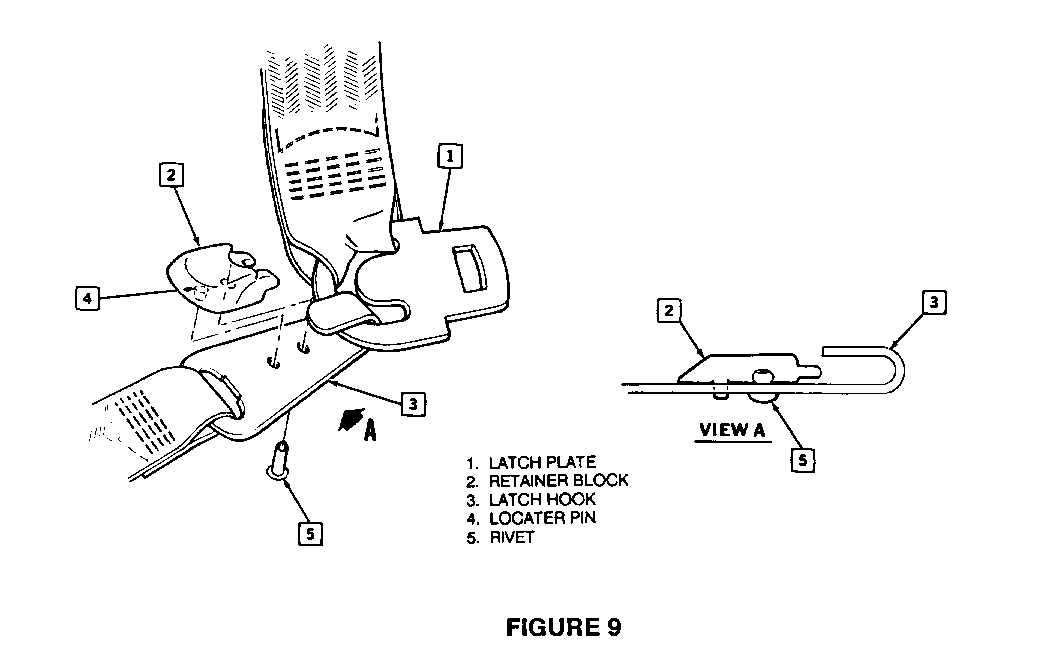 1
2
4
3
A
5
2
3
VIEW A
5

1. LATCH PLATE
2. RETAINER BLOCK
3. LATCH HOOK
4. LOCATER PIN
5. RIVET

FIGURE 9