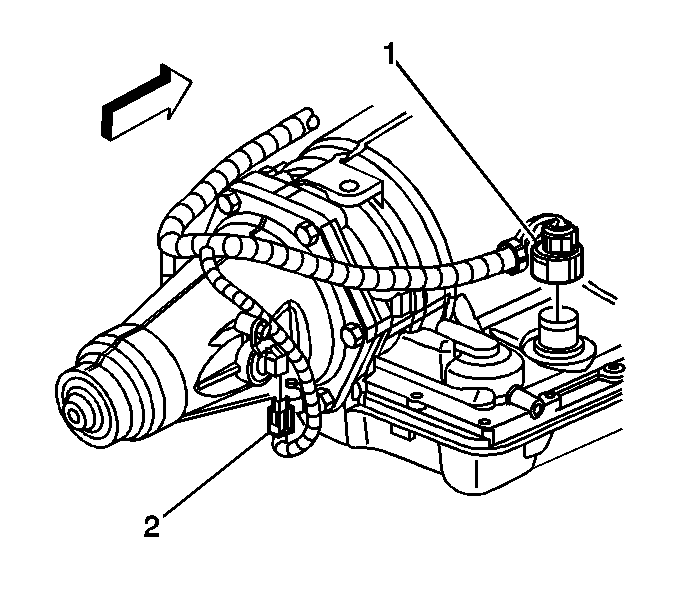 1

2