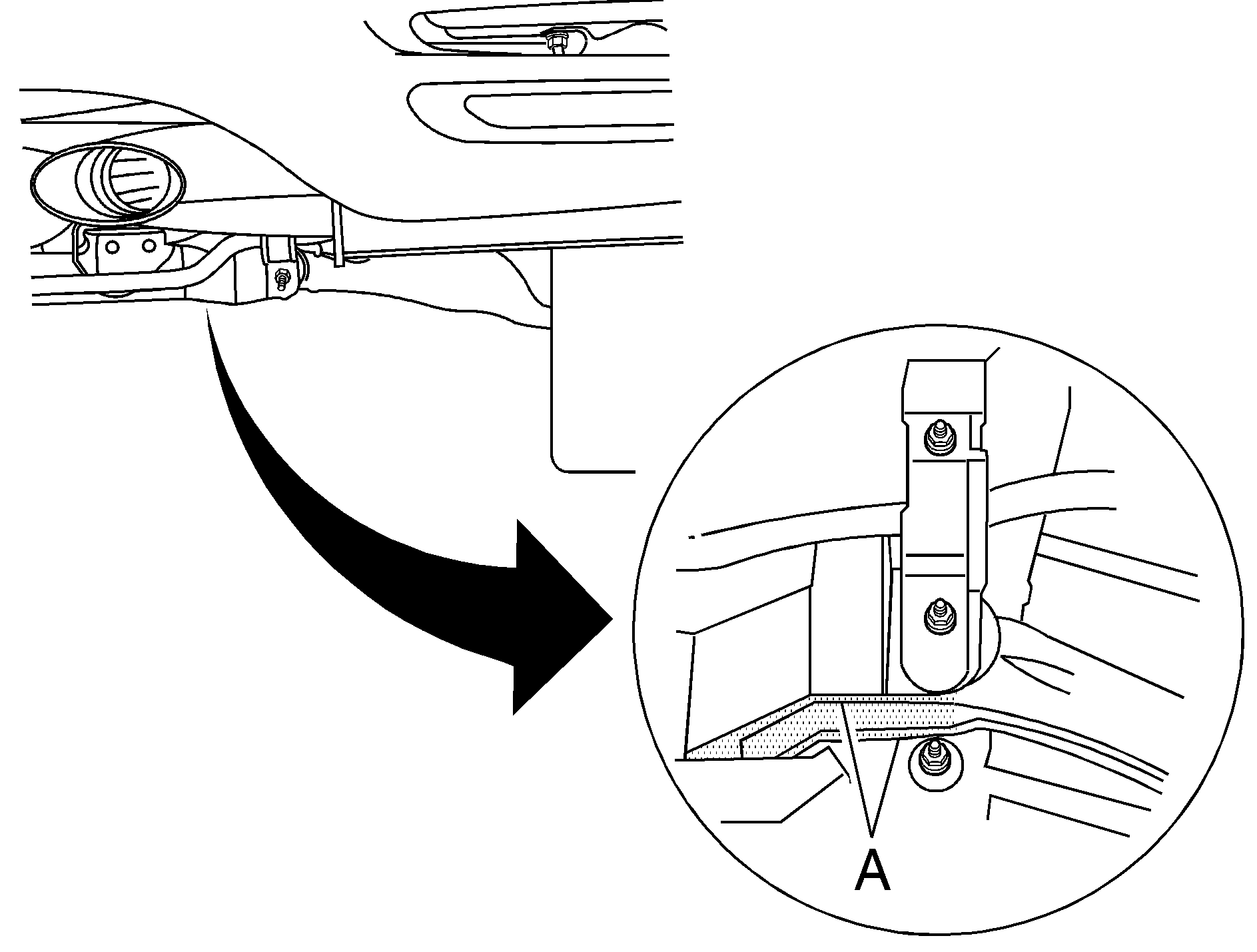 A