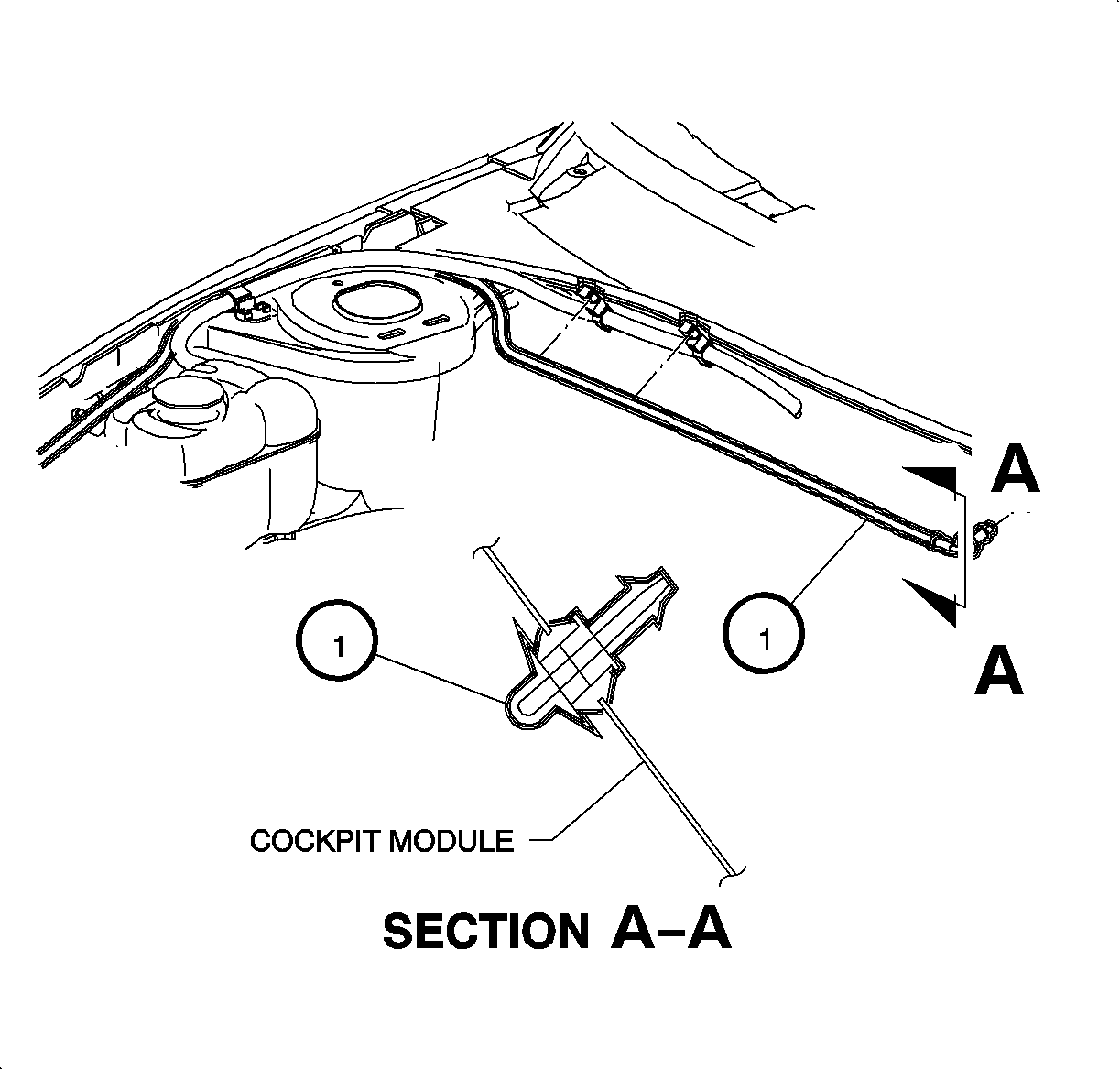 A

1

1

A

COCKPIT MODULE

SECTION A–A