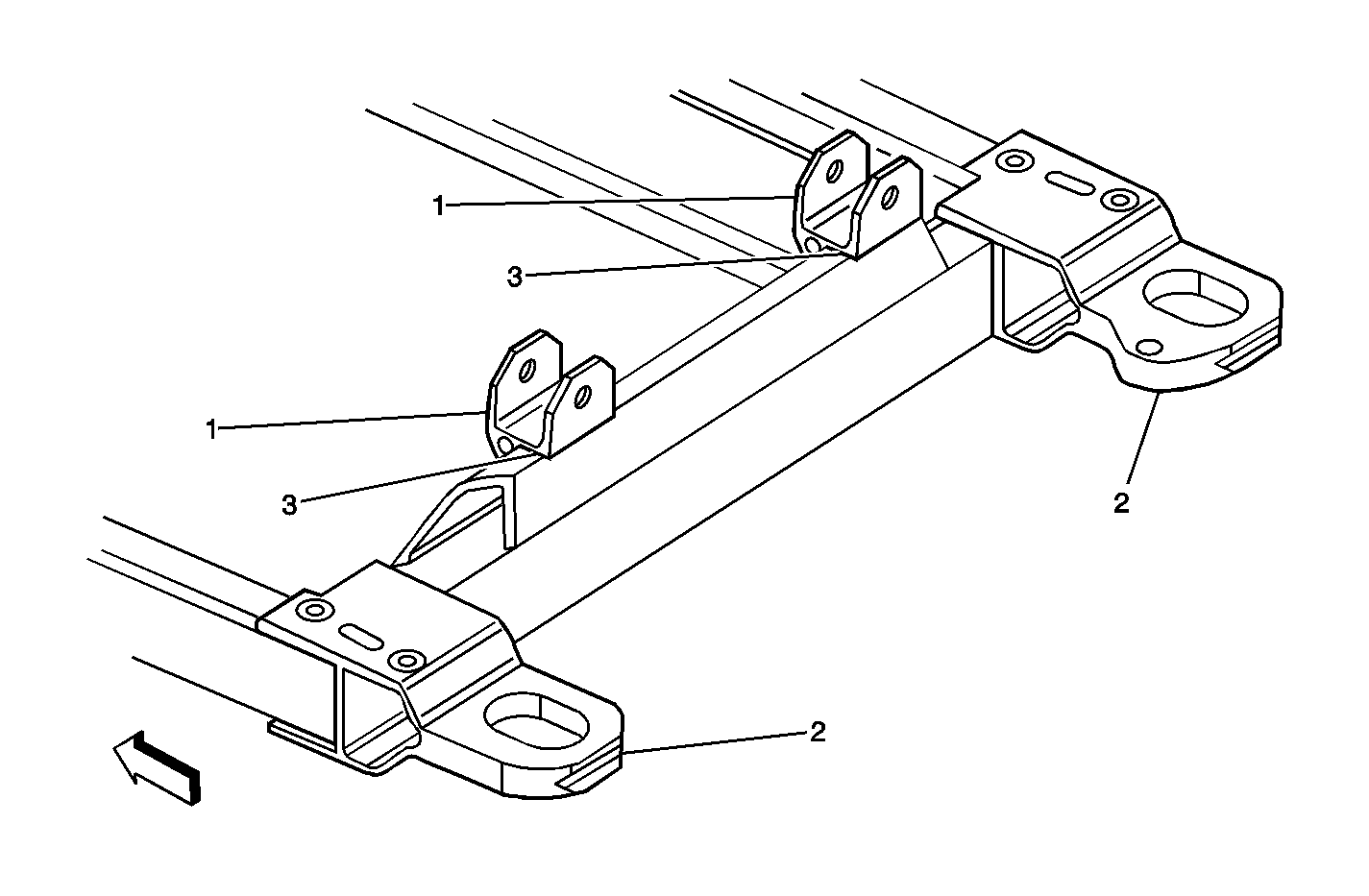 1
3
1
3
2
2