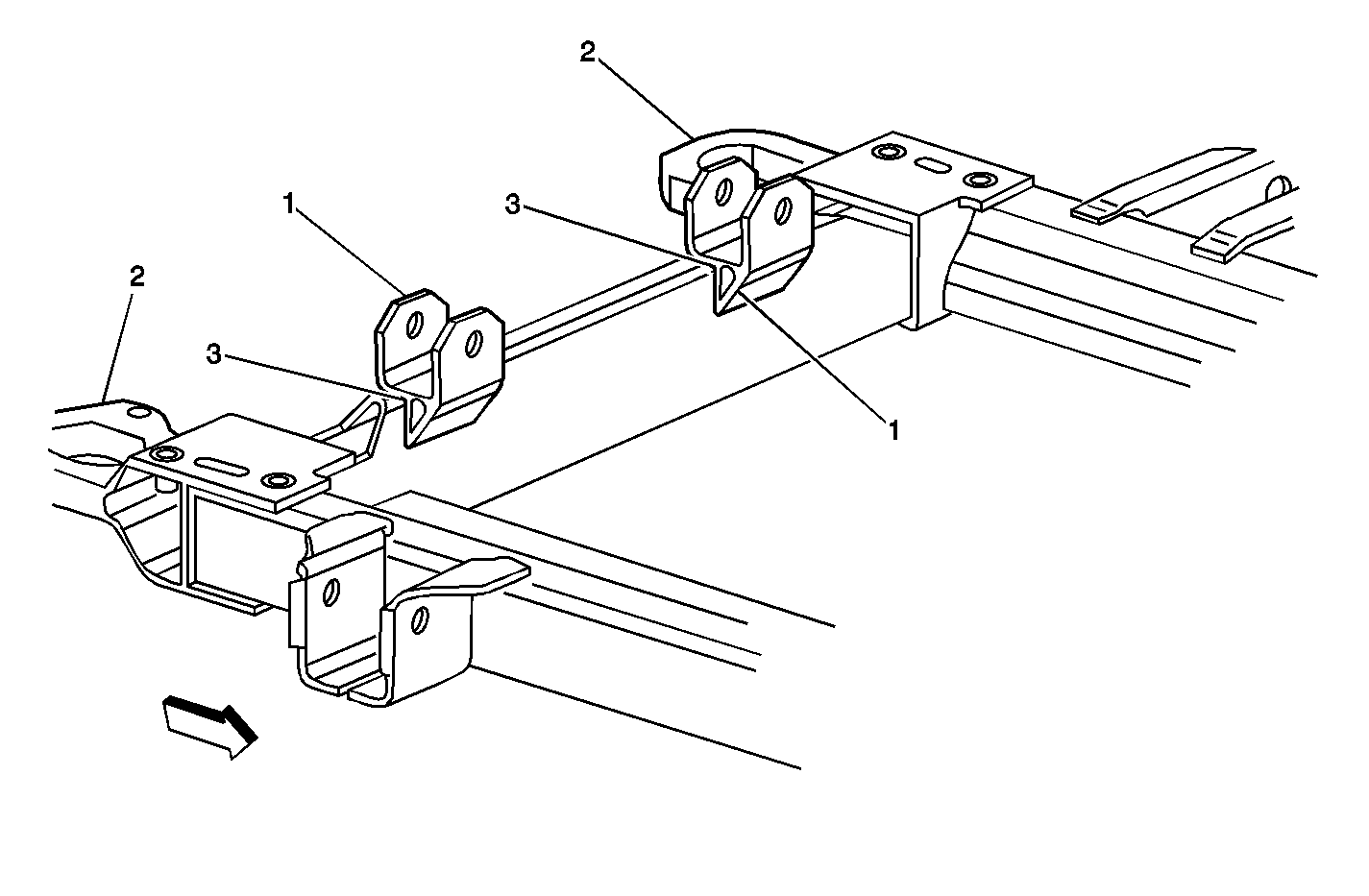 2
1
3
2
3
1