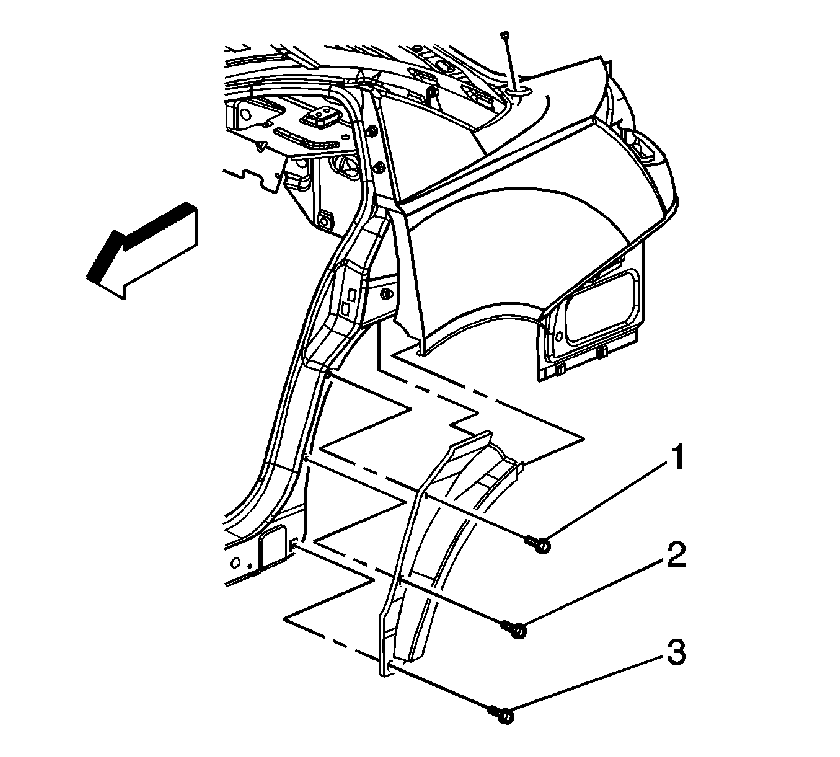 1
2
3