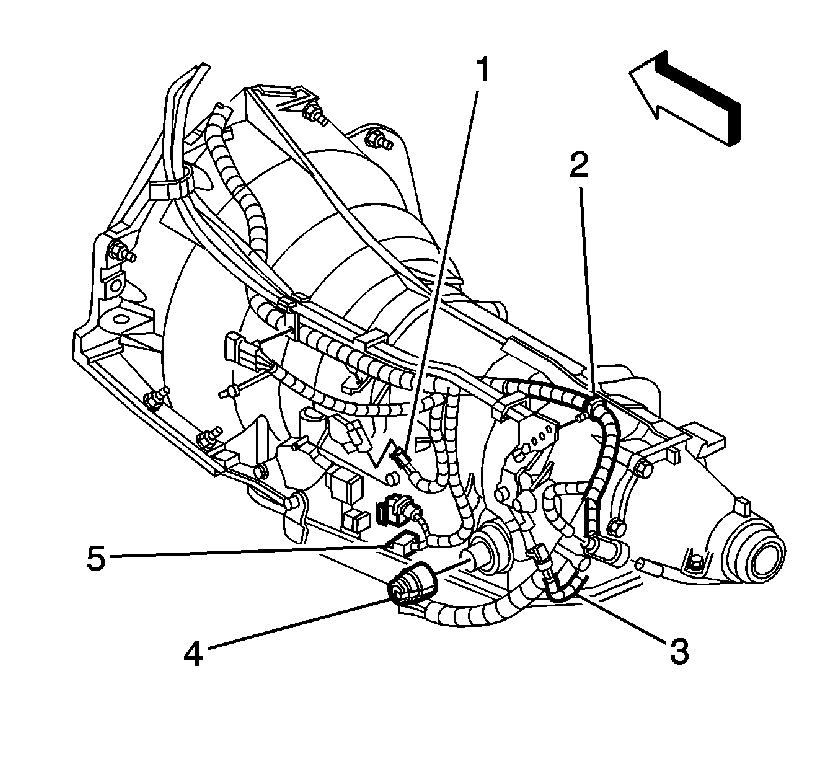 1
2
5
4
3