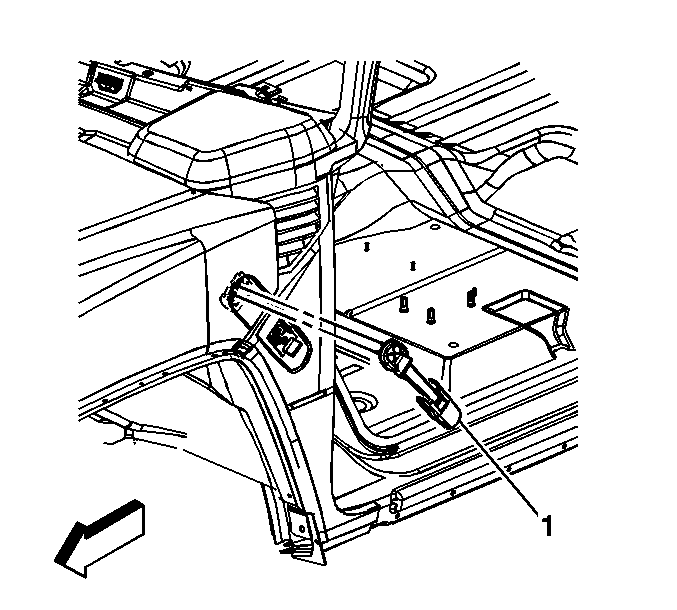 1