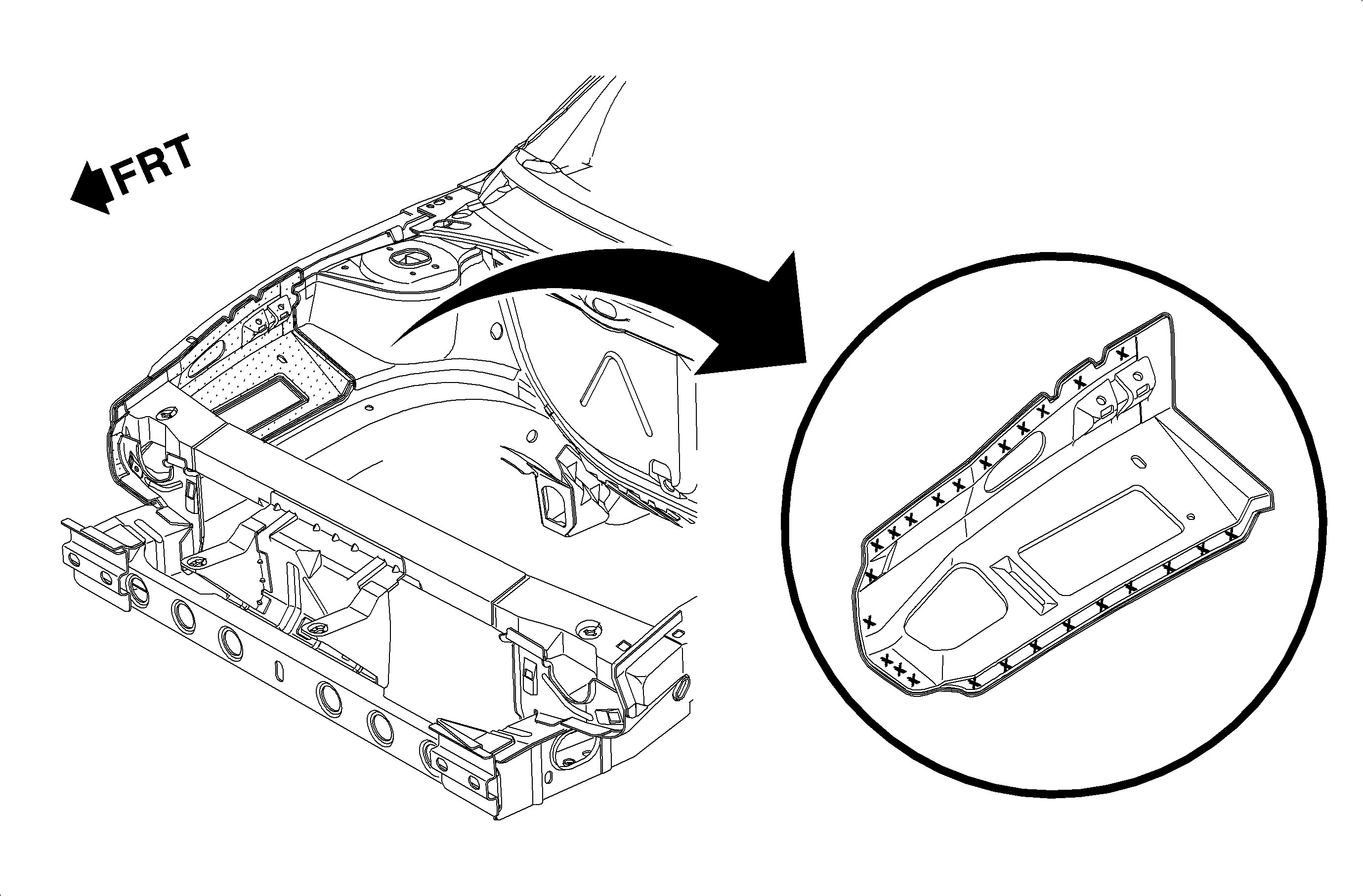 FRT