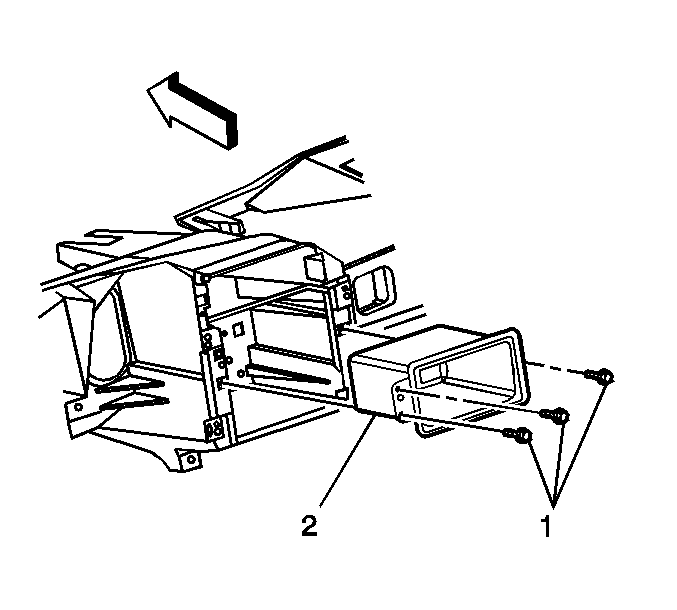 2
1