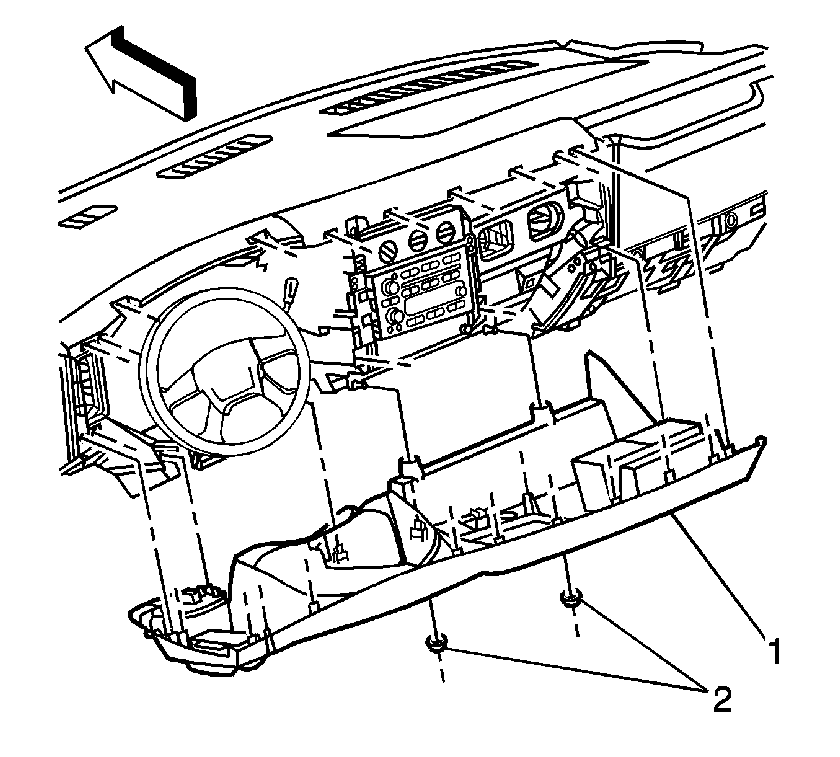 1
2