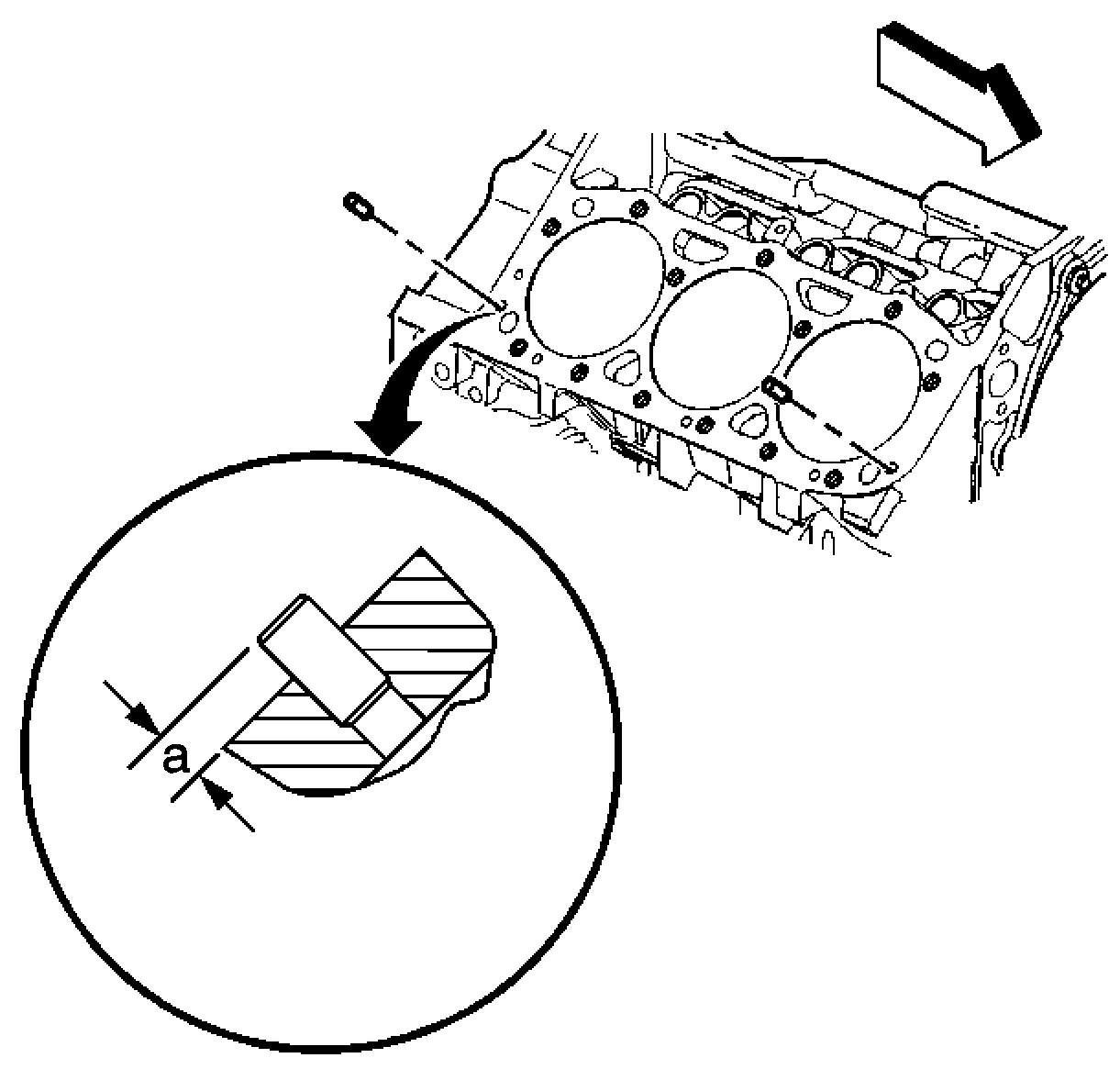 a