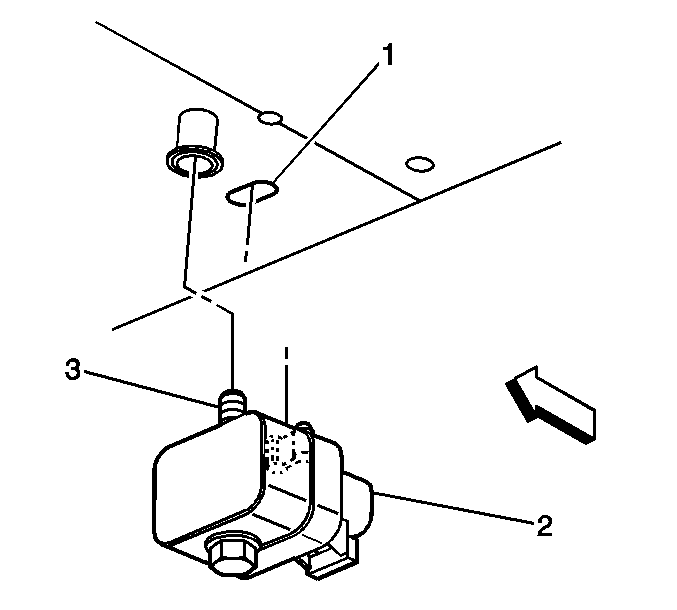 1

3

2