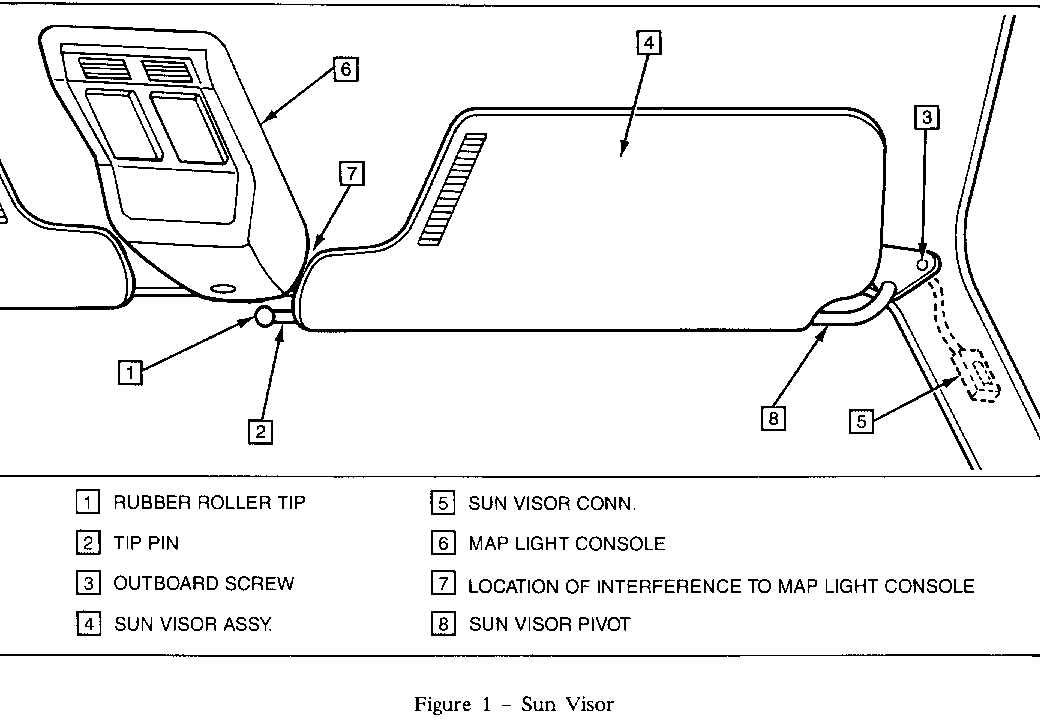 6
4
3
7
1
2
8
5

1 RUBBER ROLLER TIP
2 TIP PIN
3 OUTBOARD SCREW
4 SUN VISOR ASSY.

5 SUN VISOR CONN.
6 MAP LIGHT CONSOLE
7 LOCATION OF INTERFERENCE TO MAP LIGHT CONSOLE
8 SUN VISOR PIVOT

Figure 1 – Sun Visor