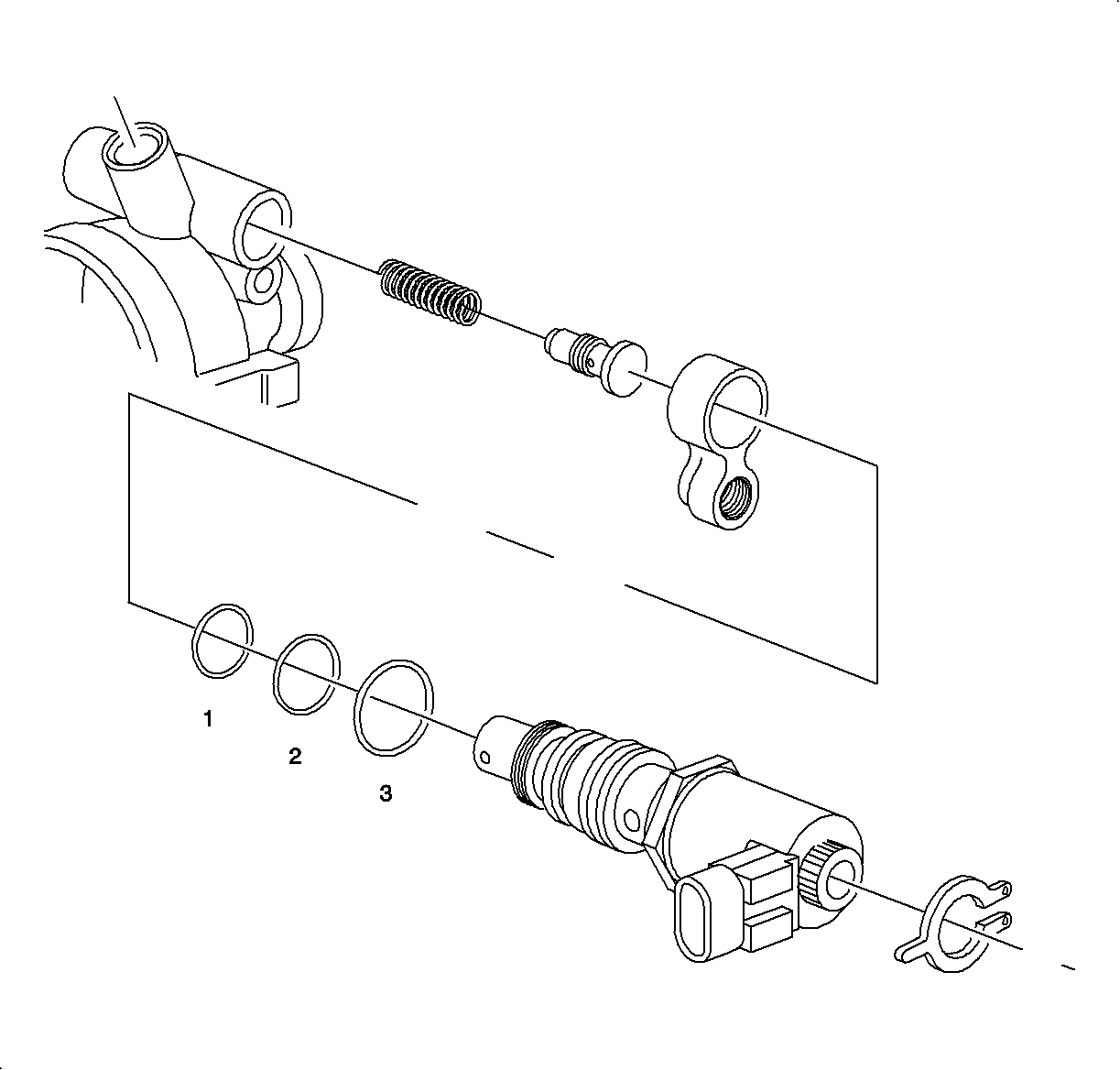 1
2
3