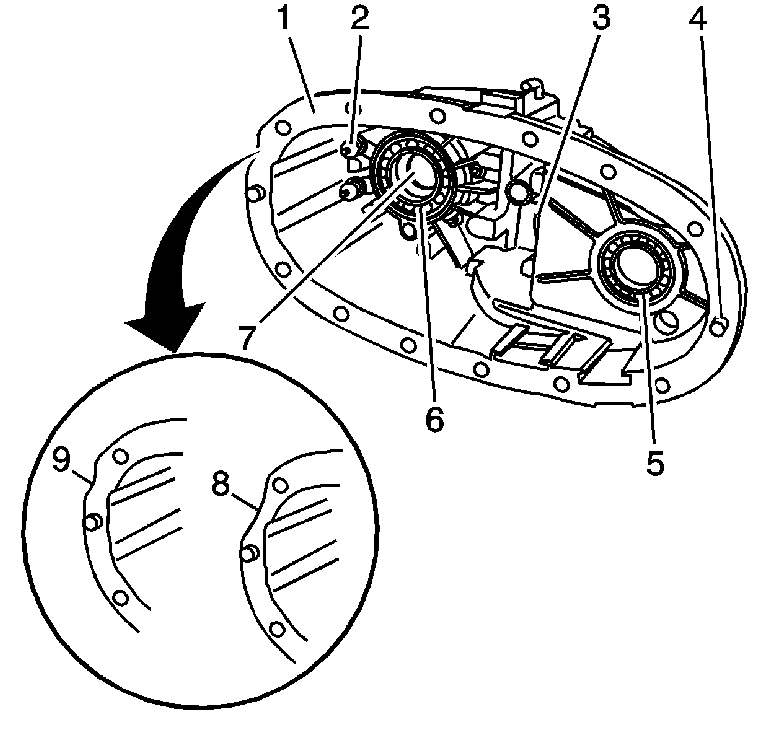 1
2
3
4
7
6
5
9
8